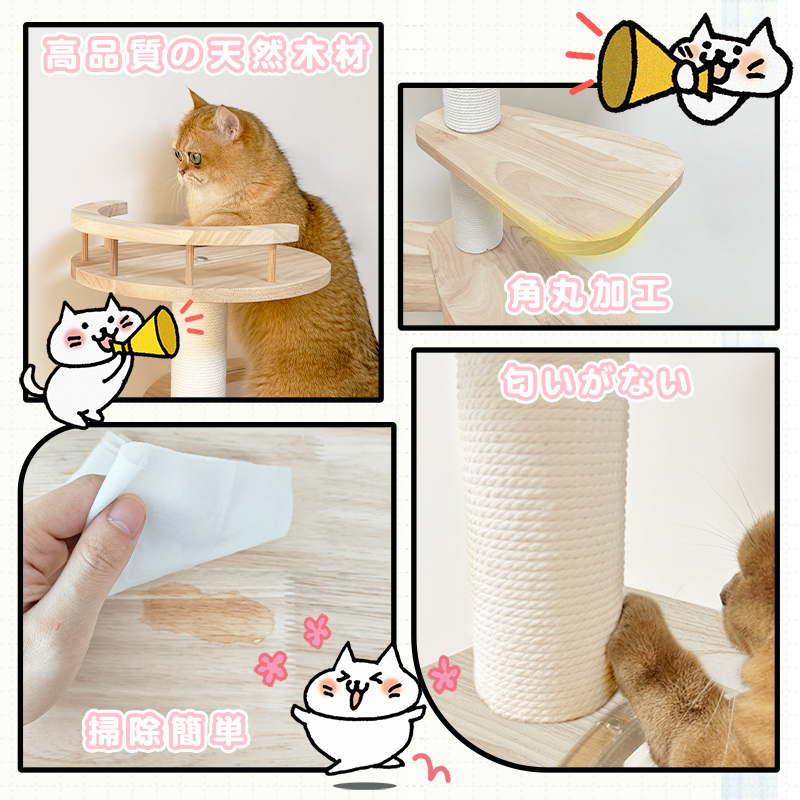 高品質の天然木材

角丸加工

匂いがない

掃除簡単