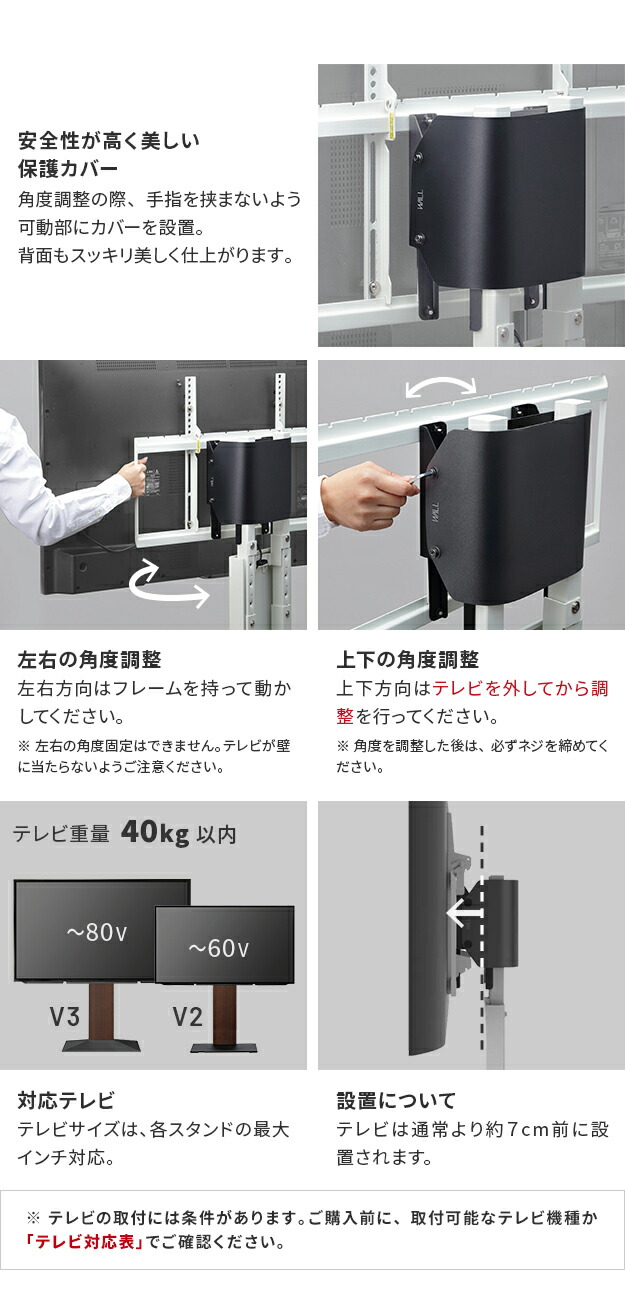 安全性が高く美しい
保護カバー

角度調整の際、手指を挟まないよう可動部にカバーを設置。
背面もスッキリ美しく仕上がります。

WALL

WALL

左右の角度調整

左右方向はフレームを持って動かしてください。

※ 左右の角度固定はできません。テレビが壁に当たらないようご注意ください。

上下の角度調整

上下方向はテレビを外してから調整を行ってください。

※ 角度を調整した後は、必ずネジを締めてください。

テレビ重量 40kg 以内

~80v

~60v

V3

V2

対応テレビ

テレビサイズは、各スタンドの最大インチ対応。

設置について

テレビは通常より約7cm前に設置されます。

※ テレビの取付には条件があります。ご購入前に、取付可能なテレビ機種か「テレビ対応表」でご確認ください。