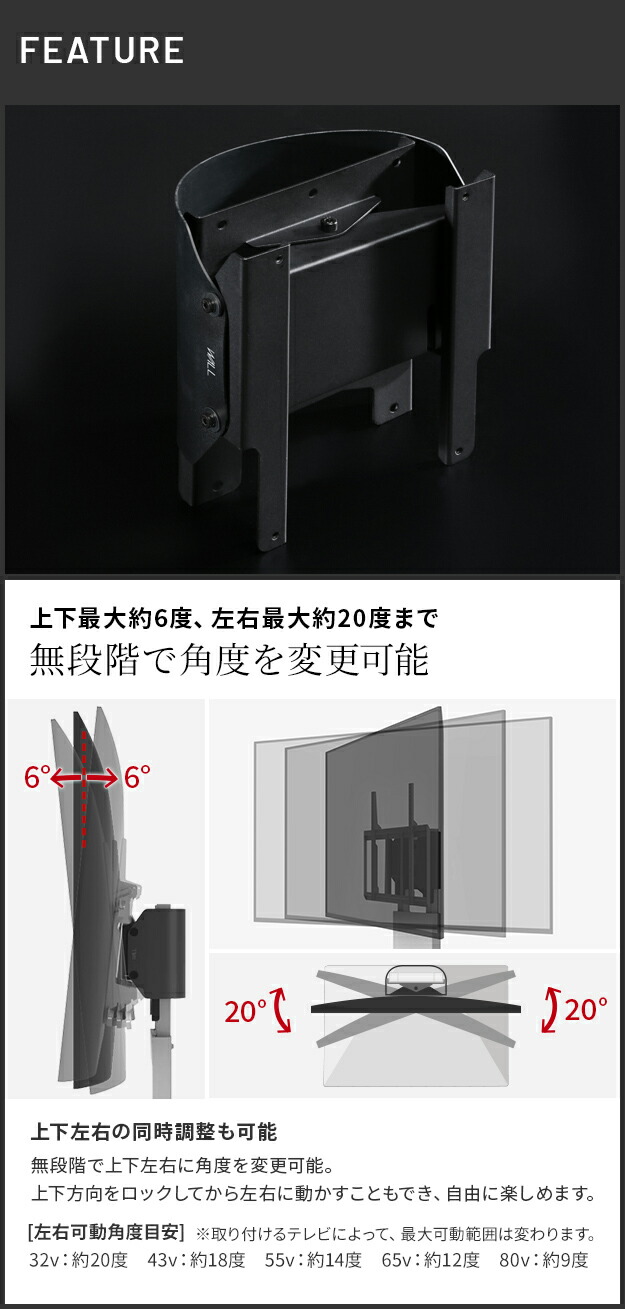 FEATURE

WALL

上下最大約6度、左右最大約20度まで
無段階で角度を変更可能

6°

6°

20°

20°

上下左右の同時調整も可能

無段階で上下左右に角度を変更可能。
上下方向をロックしてから左右に動かすこともでき、自由に楽しめます。

[左右可動角度目安] ※取り付けるテレビによって、最大可動範囲は変わります。
32v：約20度　43v：約18度　55v：約14度　65v：約12度　80v：約9度