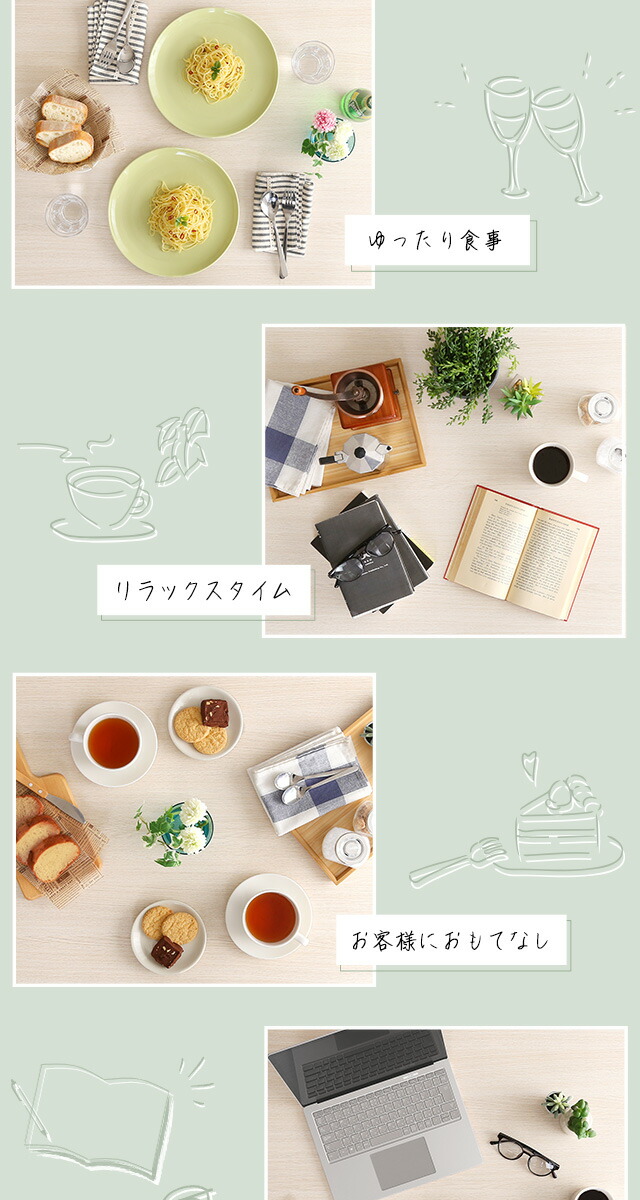 ゆったり食事

リラックスタイム

お客様におもてなし