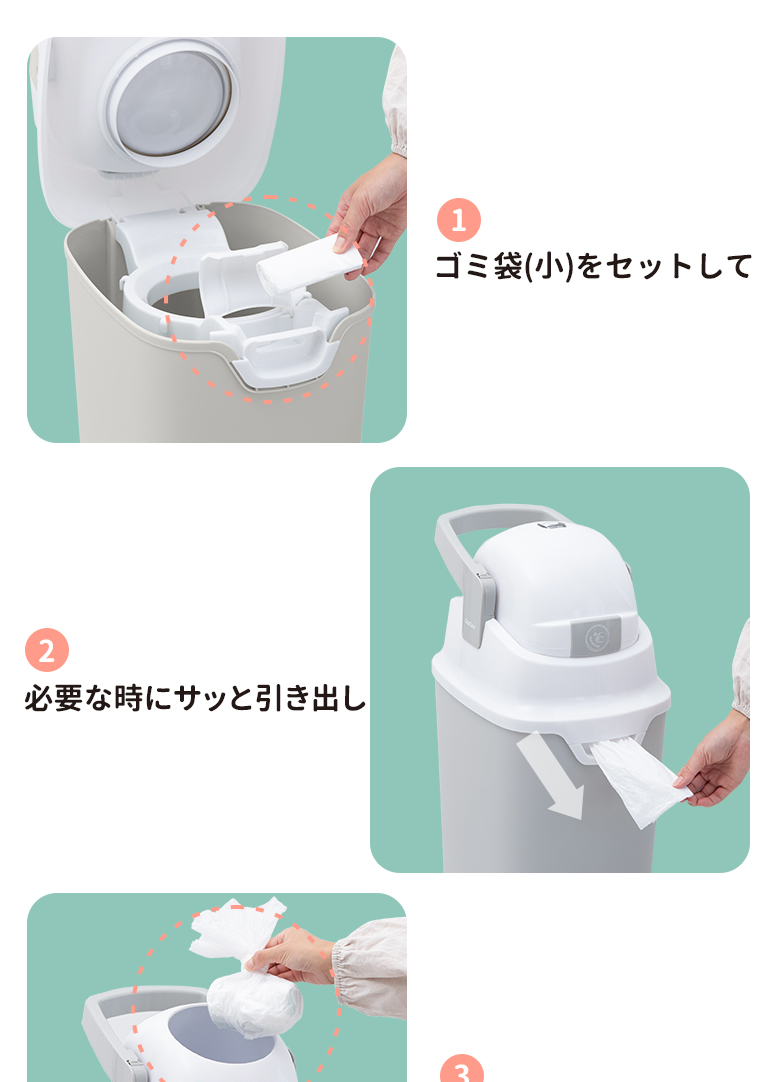 1
ゴミ袋(小)をセットして

2
必要な時にサッと引き出し

3