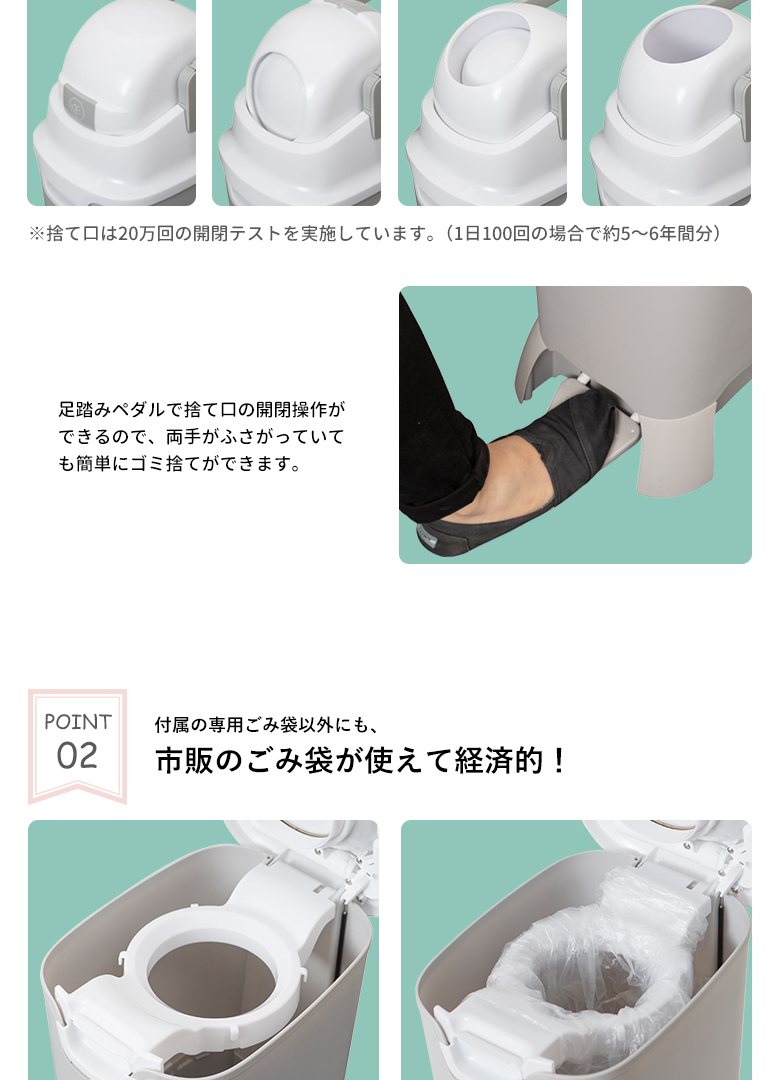 ※捨て口は20万回の開閉テストを実施しています。（1日100回の場合で約5〜6年間分）

足踏みペダルで捨て口の開閉操作ができるので、両手がふさがっていても簡単にゴミ捨てができます。

POINT
02

付属の専用ごみ袋以外にも、
市販のごみ袋が使えて経済的！