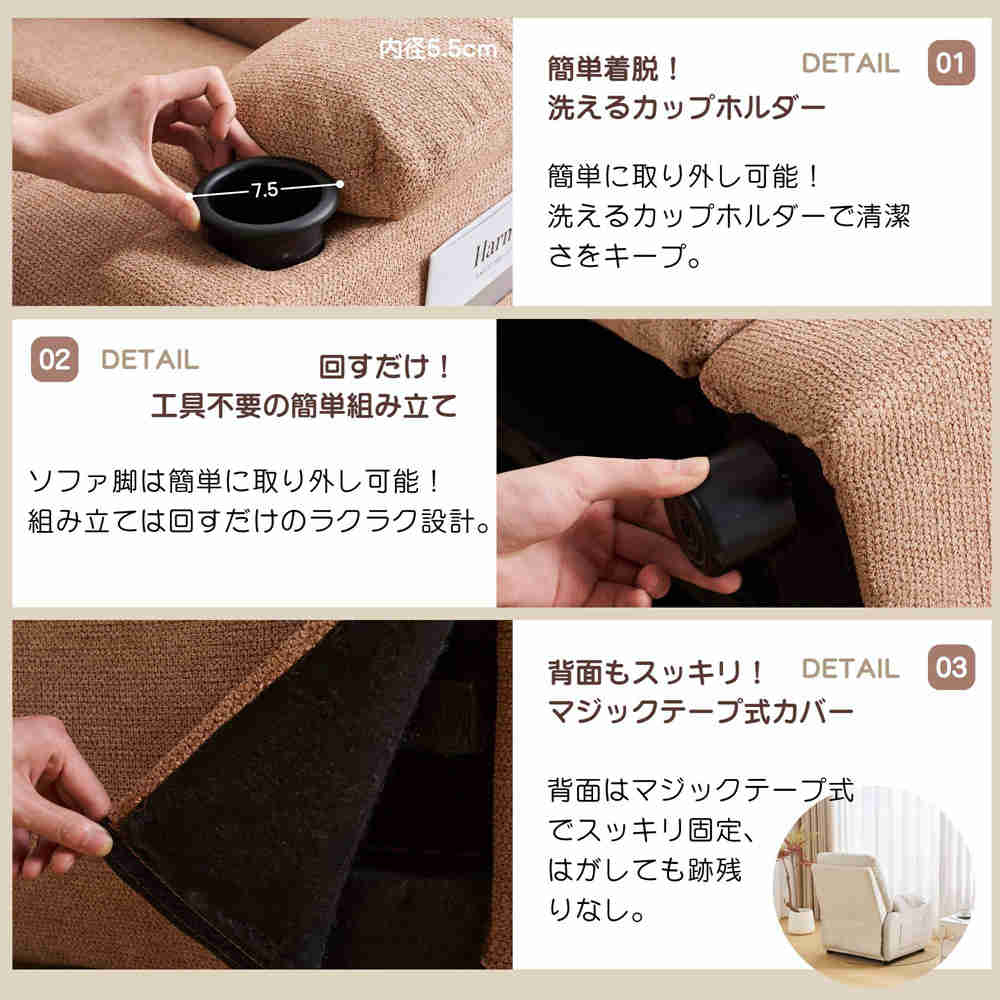 内径5.5cm

7.5

Harm

簡単着脱！
洗えるカップホルダー

DETAIL 01

簡単に取り外し可能！
洗えるカップホルダーで清潔さをキープ。

02 DETAIL

回すだけ！
工具不要の簡単組み立て

ソファ脚は簡単に取り外し可能！
組み立ては回すだけのラクラク設計。

背面もスッキリ！
マジックテープ式カバー

DETAIL 03

背面はマジックテープ式でスッキリ固定、はがしても跡残りなし。