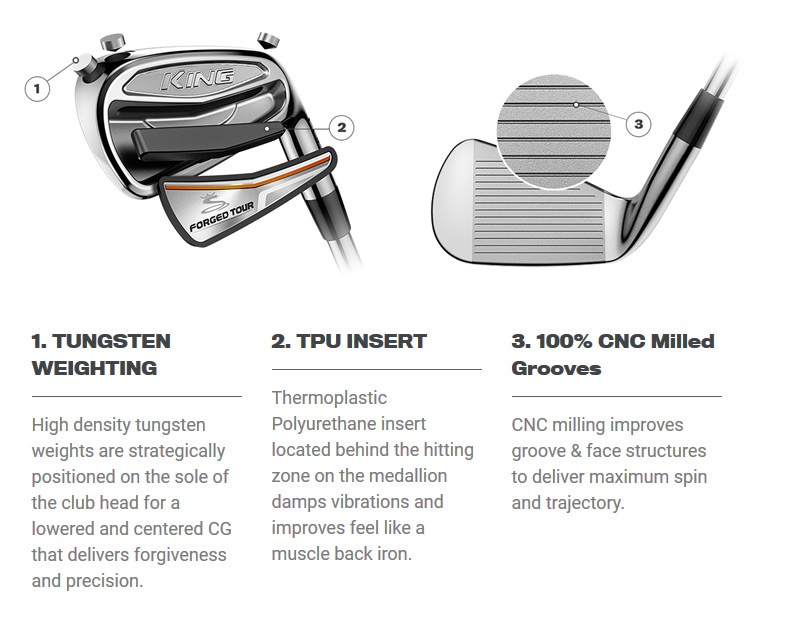 1

KING

2

FORGED TOUR

3

1. TUNGSTEN WEIGHTING

High density tungsten weights are strategically positioned on the sole of the club head for a lowered and centered CG that delivers forgiveness and precision.

2. TPU INSERT

Thermoplastic Polyurethane insert located behind the hitting zone on the medallion damps vibrations and improves feel like a muscle back iron.

3. 100% CNC Milled Grooves

CNC milling improves groove & face structures to deliver maximum spin and trajectory.