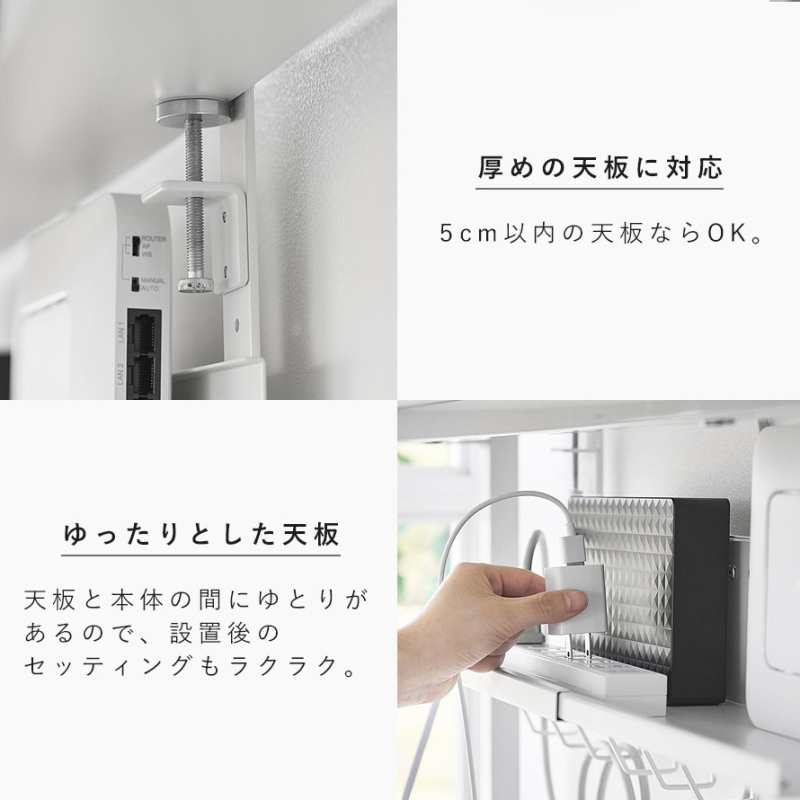 ROUTER
AP
WB

MANUAL
AUTO

LAN 1

LAN 2

厚めの天板に対応

5cm以内の天板ならOK。

ゆったりとした天板

天板と本体の間にゆとりがあるので、設置後のセッティングもラクラク。