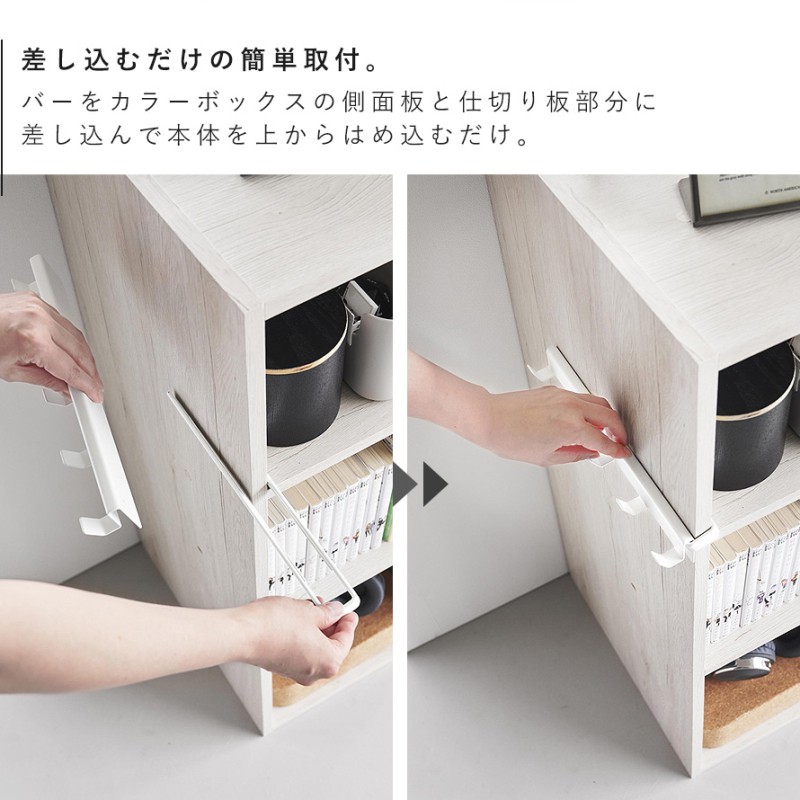 差し込むだけの簡単取付。

バーをカラーボックスの側面板と仕切り板部分に差し込んで本体を上からはめ込むだけ。