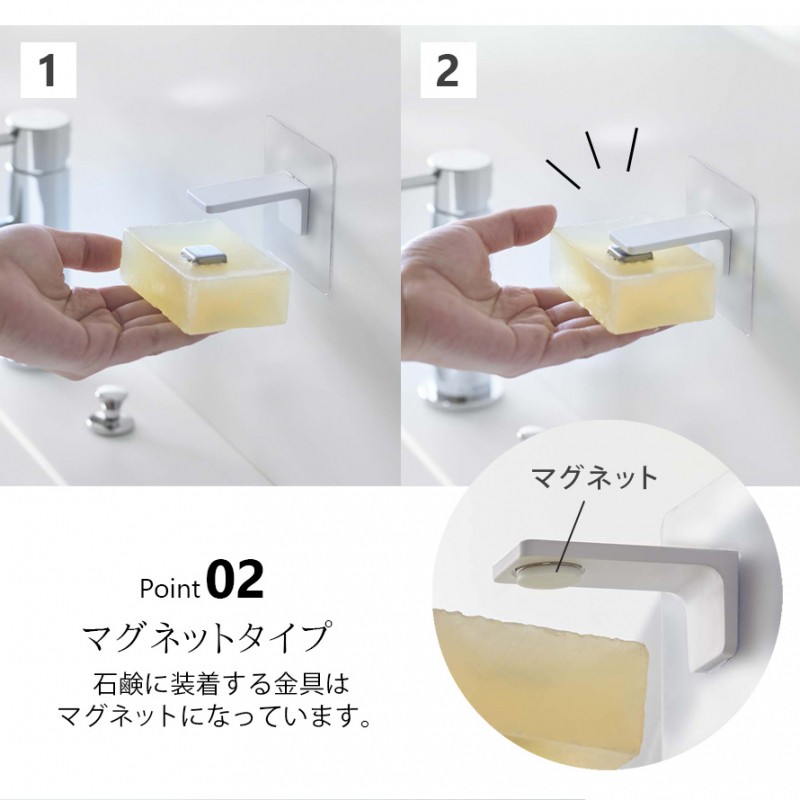 1

2

マグネット

Point 02

マグネットタイプ

石鹸に装着する金具は
マグネットになっています。