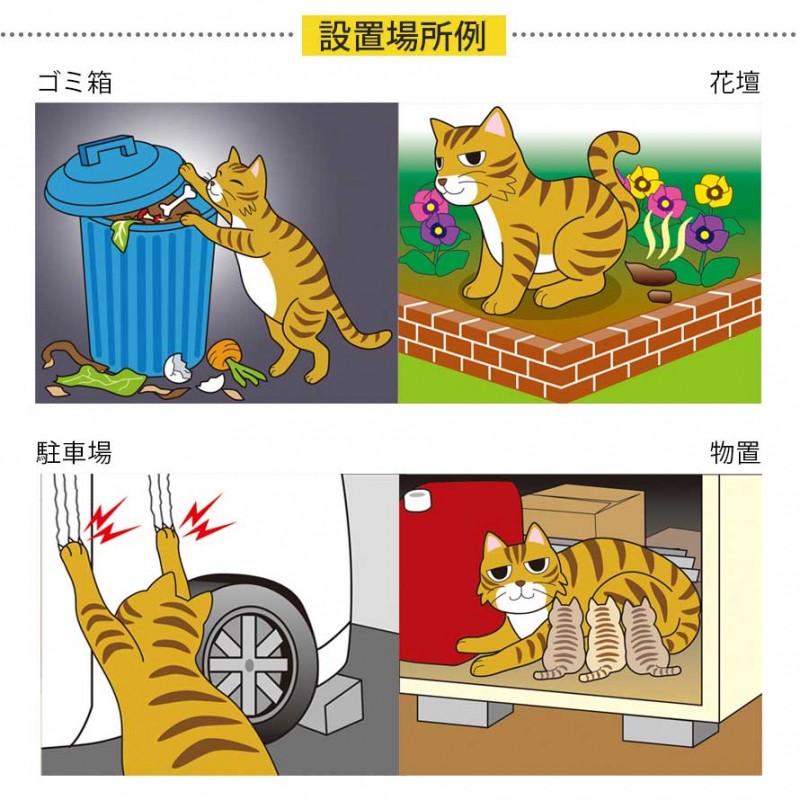 設置場所例

ゴミ箱

花壇

駐車場

物置