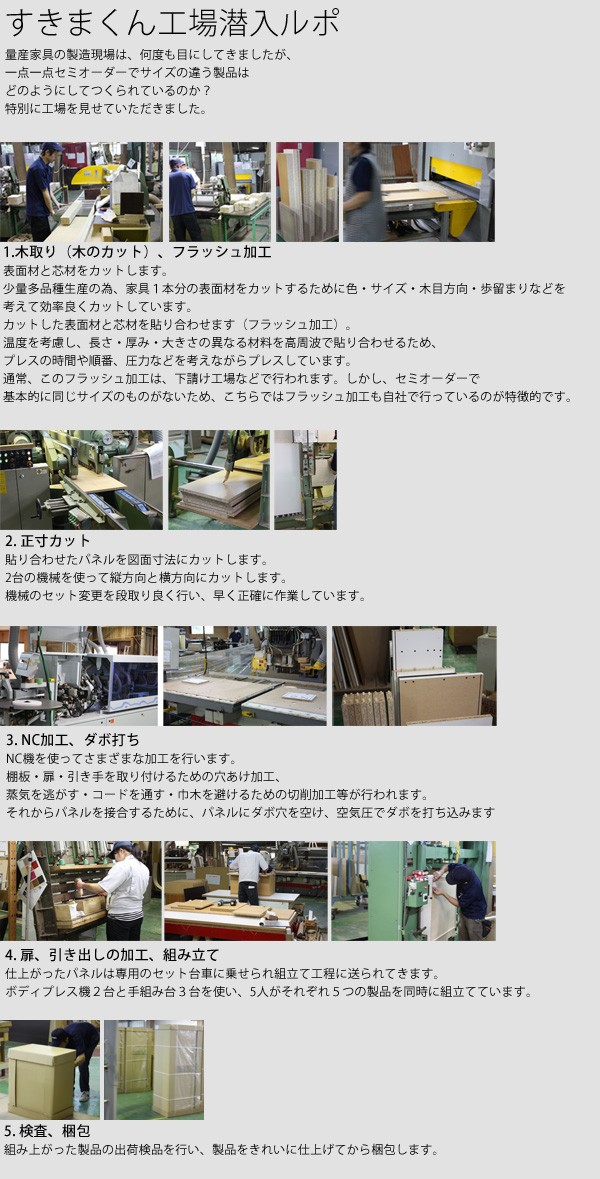 すきまくん工場潜入ルポ

量産家具の製造現場は、何度も目にしてきましたが、
一点一点セミオーダーでサイズの違う製品は
どのようにしてつくられているのか？
特別に工場を見せていただきました。

1.木取り（木のカット）、フラッシュ加工
表面材と芯材をカットします。
少量多品種生産の為、家具１本分の表面材をカットするために色・サイズ・木目方向・歩留まりなどを考えて効率良くカットしています。
カットした表面材と芯材を貼り合わせます（フラッシュ加工）。
温度を考慮し、長さ・厚み・大きさの異なる材料を高周波で貼り合わせるため、
プレスの時間や順番、圧力などを考えながらプレスしています。
通常、このフラッシュ加工は、下請け工場などで行われます。しかし、セミオーダーで
基本的に同じサイズのものがないため、こちらではフラッシュ加工も自社で行っているのが特徴的です。

2. 正寸カット
貼り合わせたパネルを図面寸法にカットします。
2台の機械を使って縦方向と横方向にカットします。
機械のセット変更を段取り良く行い、早く正確に作業しています。

3. NC加工、ダボ打ち
NC機を使ってさまざまな加工を行います。
棚板・扉・引き手を取り付けるための穴あけ加工、
蒸気を逃がす・コードを通す・巾木を避けるための切削加工等が行われます。
それからパネルを接合するために、パネルにダボ穴を空け、空気圧でダボを打ち込みます

4. 扉、引き出しの加工、組み立て
仕上がったパネルは専用のセット台車に乗せられ組立て工程に送られてきます。
ボディプレス機２台と手組み台３台を使い、5人がそれぞれ５つの製品を同時に組立てています。

5. 検査、梱包
組み上がった製品の出荷検品を行い、製品をきれいに仕上げてから梱包します。