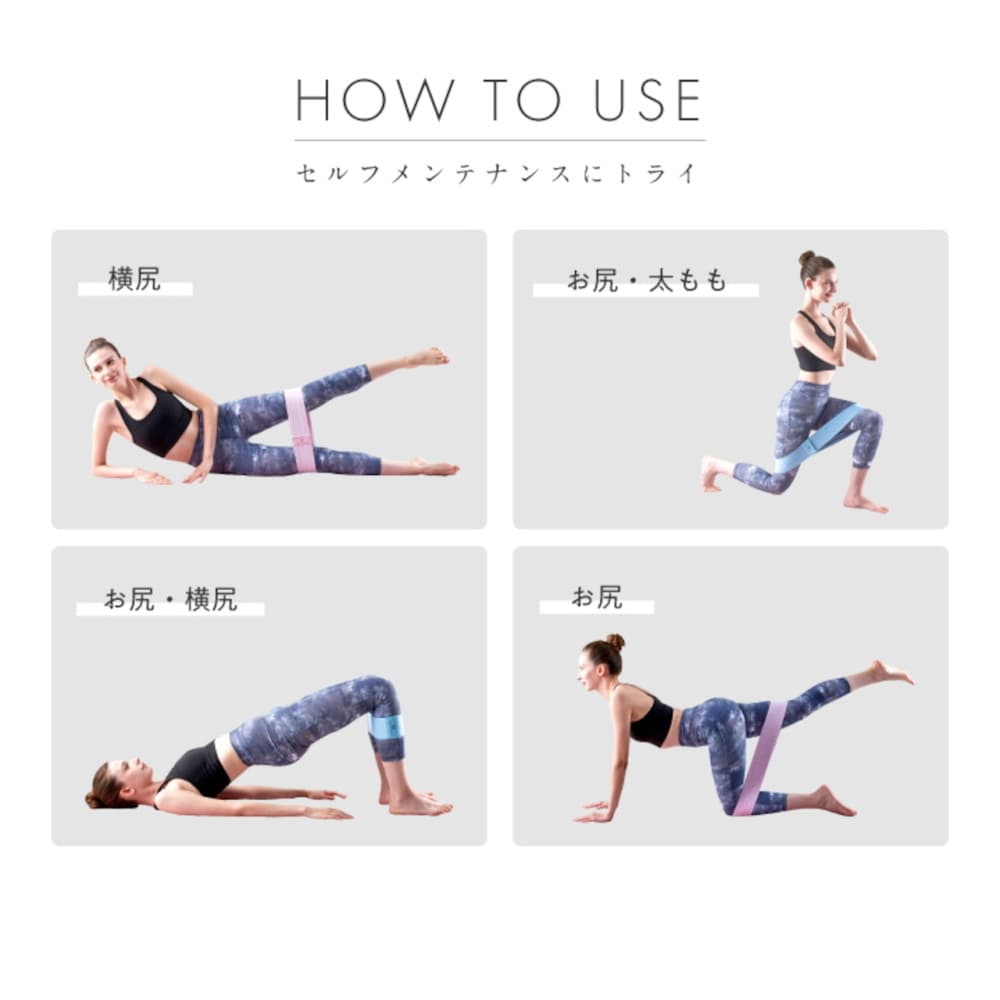 HOW TO USE

セルフメンテナンスにトライ

横尻

お尻・太もも

お尻・横尻

お尻