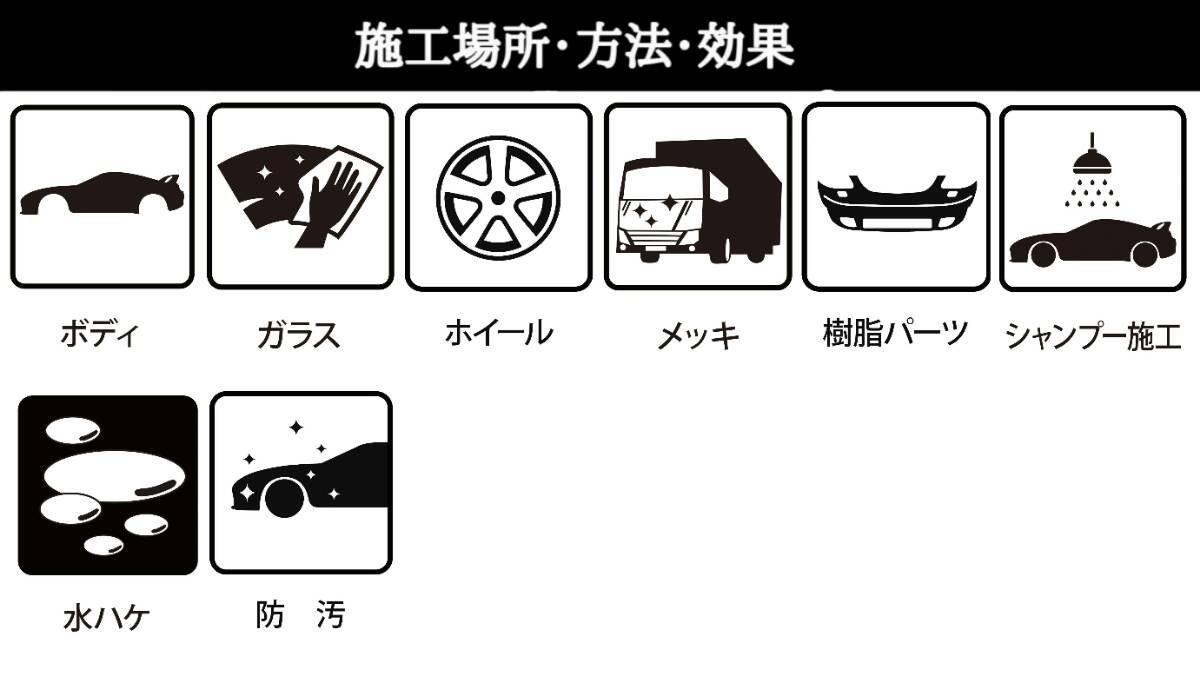 施工場所・方法・効果

ボディ

ガラス

ホイール

メッキ

樹脂パーツ

シャンプー施工

水ハケ

防　汚