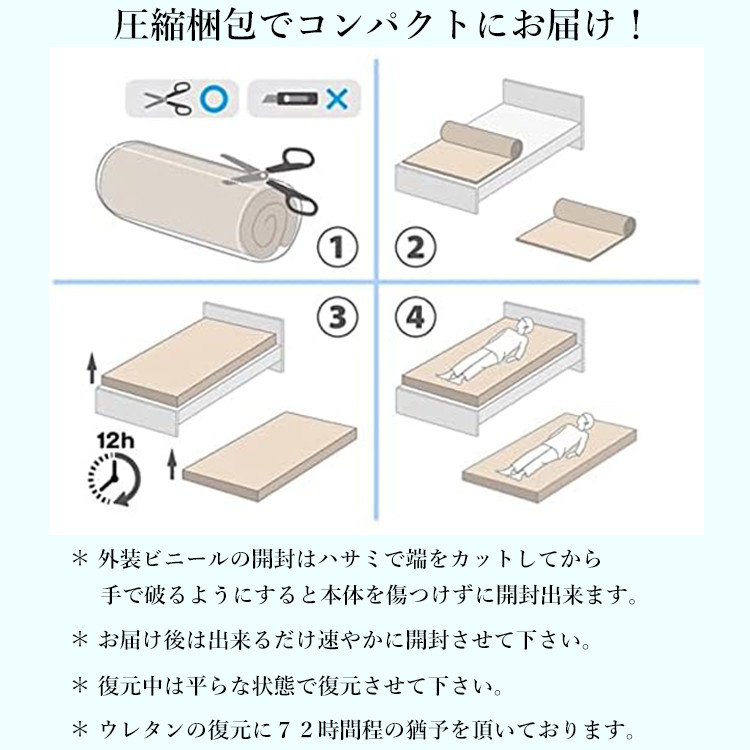 圧縮梱包でコンパクトにお届け！

①

②

③

④

12h

＊ 外装ビニールの開封はハサミで端をカットしてから手で破るようにすると本体を傷つけずに開封出来ます。

＊ お届け後は出来るだけ速やかに開封させて下さい。

＊ 復元中は平らな状態で復元させて下さい。

＊ ウレタンの復元に７２時間程の猶予を頂いております。