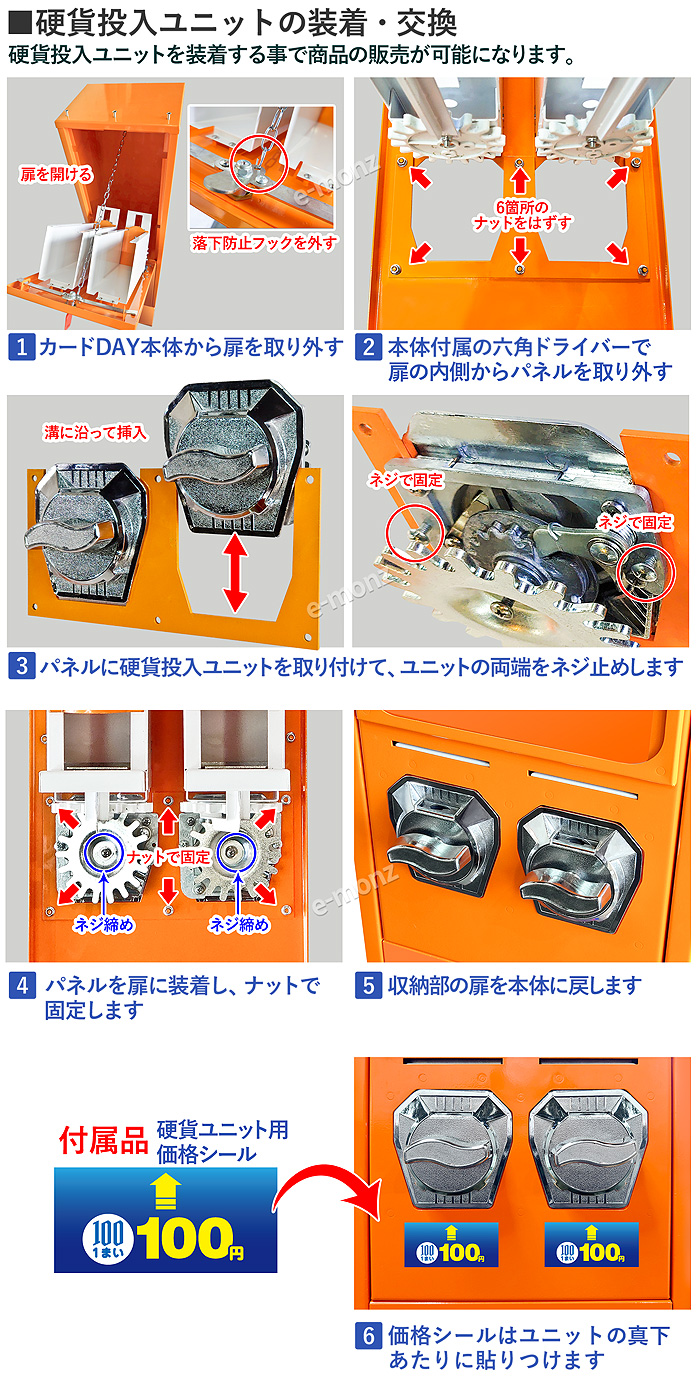 ■硬貨投入ユニットの装着・交換
硬貨投入ユニットを装着する事で商品の販売が可能になります。

扉を開ける

落下防止フックを外す

6箇所のナットをはずす

1 カードDAY本体から扉を取り外す

2 本体付属の六角ドライバーで扉の内側からパネルを取り外す

溝に沿って挿入

ネジで固定

ネジで固定

e-monz

3 パネルに硬貨投入ユニットを取り付けて、ユニットの両端をネジ止めします

ナットで固定

ネジ締め

ネジ締め

e-monz

4 パネルを扉に装着し、ナットで固定します

5 収納部の扉を本体に戻します

付属品 硬貨ユニット用価格シール

100 1まい 100円

100 1まい 100円

100 1まい 100円

6 価格シールはユニットの真下あたりに貼りつけます