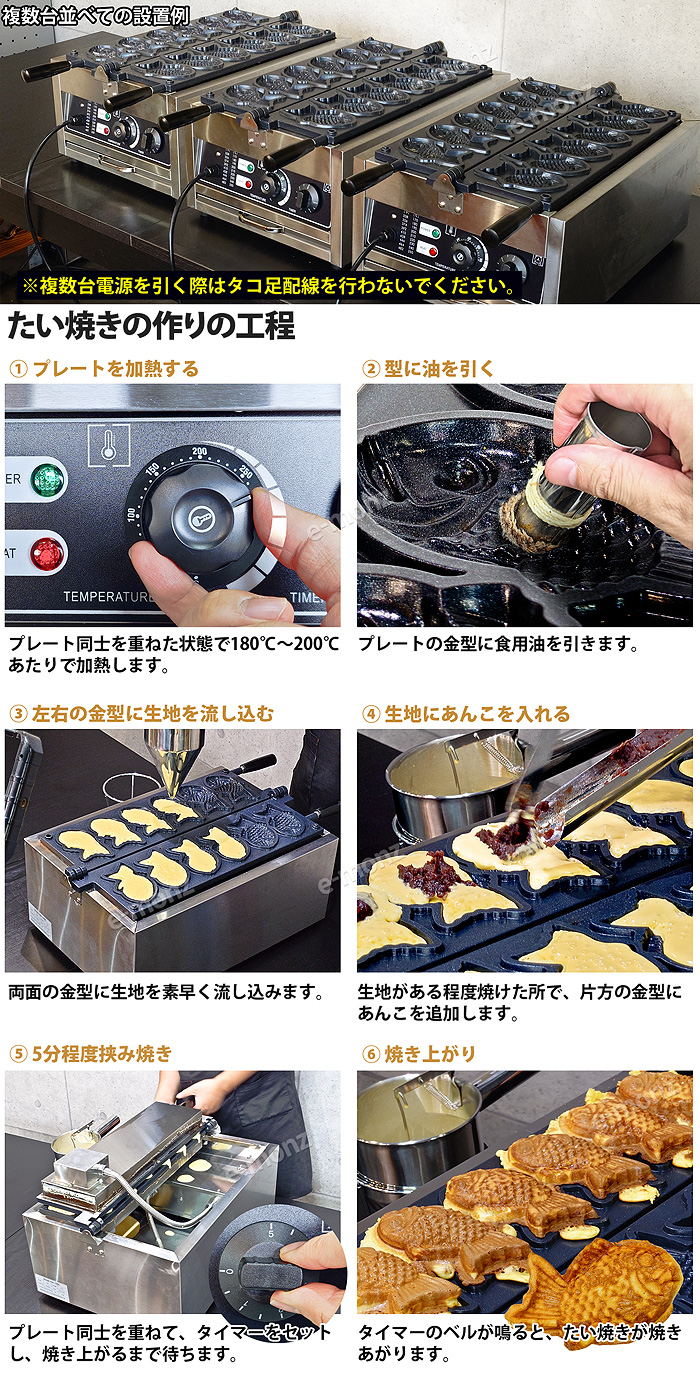 複数台並べての設置例

※複数台電源を引く際はタコ足配線を行わないでください。

たい焼きの作りの工程

① プレートを加熱する

ER
AT
100 150 200 250
TEMPERATURE TIME

プレート同士を重ねた状態で180℃～200℃あたりで加熱します。

② 型に油を引く

プレートの金型に食用油を引きます。

③ 左右の金型に生地を流し込む

両面の金型に生地を素早く流し込みます。

④ 生地にあんこを入れる

生地がある程度焼けた所で、片方の金型にあんこを追加します。

⑤ 5分程度挟み焼き

5

プレート同士を重ねて、タイマーをセットし、焼き上がるまで待ちます。

⑥ 焼き上がり

タイマーのベルが鳴ると、たい焼きが焼きあがります。