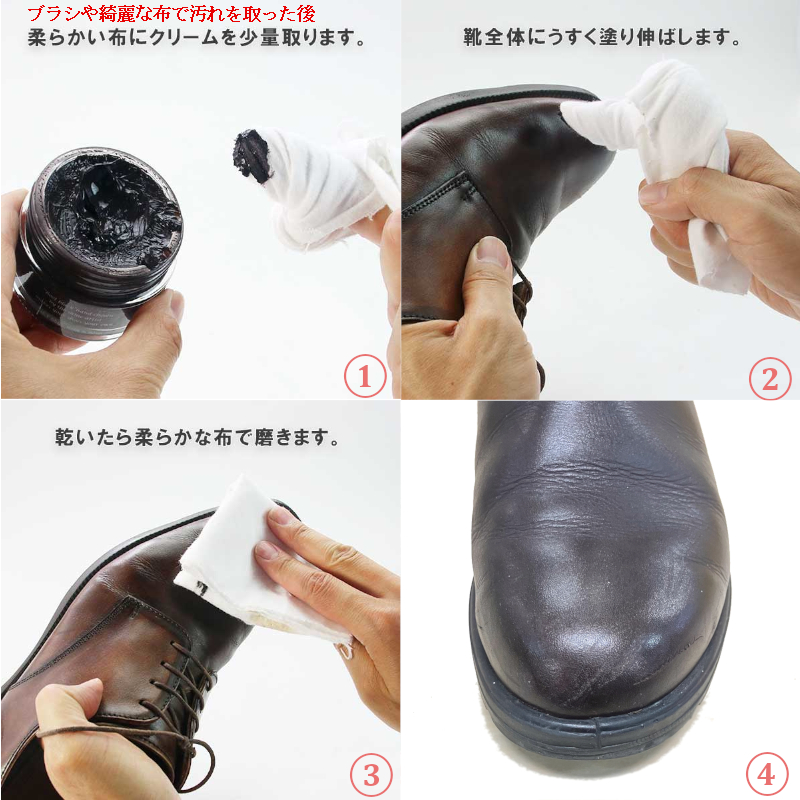 ブラシや綺麗な布で汚れを取った後
柔らかい布にクリームを少量取ります。

①

靴全体にうすく塗り伸ばします。

②

乾いたら柔らかな布で磨きます。

③

④