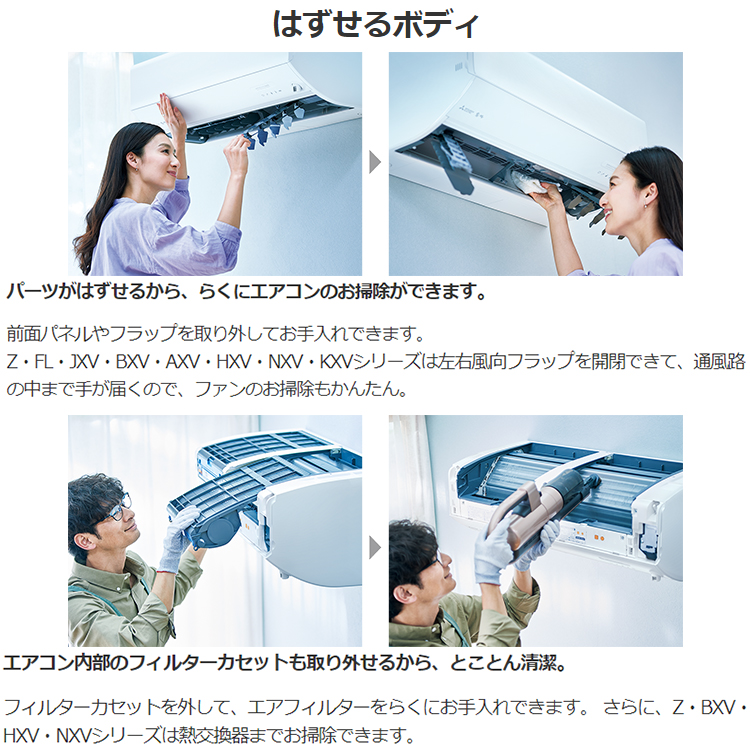 はずせるボディ

パーツがはずせるから、らくにエアコンのお掃除ができます。

前面パネルやフラップを取り外してお手入れできます。
Z・FL・JXV・BXV・AXV・HXV・NXV・KXVシリーズは左右風向フラップを開閉できて、通風路の中まで手が届くので、ファンのお掃除もかんたん。

エアコン内部のフィルターカセットも取り外せるから、とことん清潔。

フィルターカセットを外して、エアフィルターをらくにお手入れできます。 さらに、Z・BXV・HXV・NXVシリーズは熱交換器までお掃除できます。