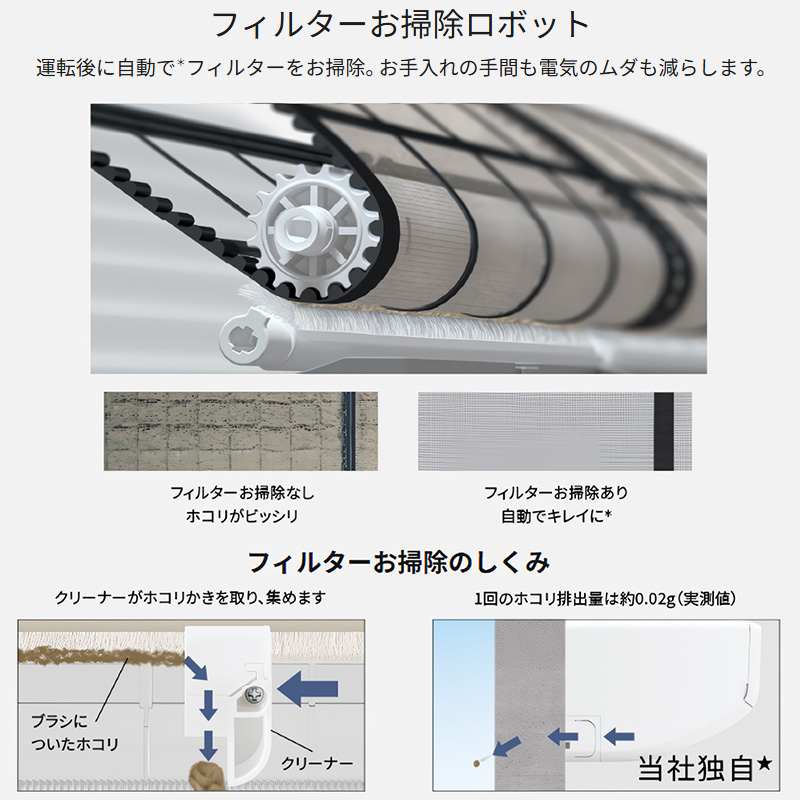 フィルターお掃除ロボット

運転後に自動で*フィルターをお掃除。お手入れの手間も電気のムダも減らします。

フィルターお掃除なし
ホコリがビッシリ

フィルターお掃除あり
自動でキレイに*

フィルターお掃除のしくみ

クリーナーがホコリかきを取り、集めます

ブラシに
ついたホコリ

クリーナー

1回のホコリ排出量は約0.02g（実測値）

当社独自★