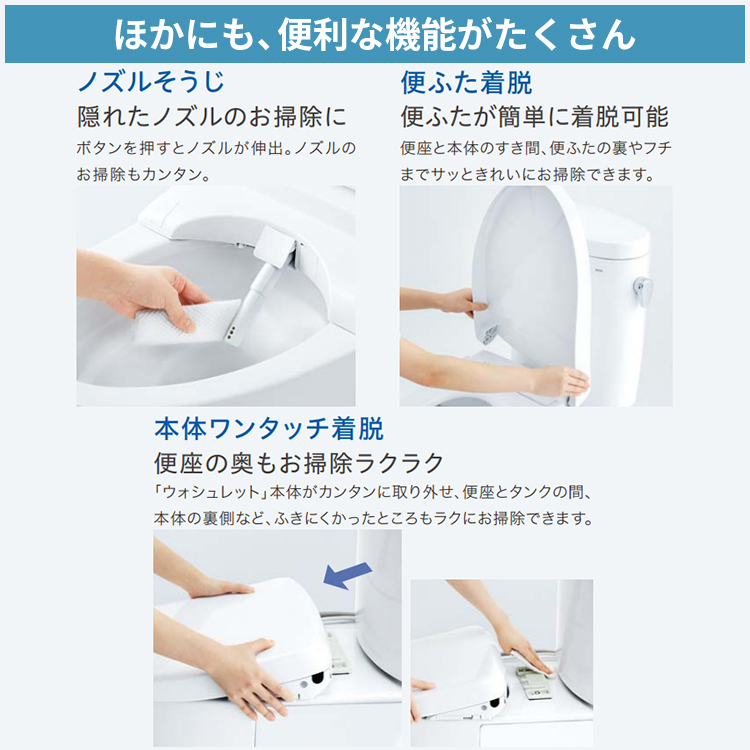 ほかにも、便利な機能がたくさん

ノズルそうじ

隠れたノズルのお掃除に

ボタンを押すとノズルが伸出。ノズルのお掃除もカンタン。

便ふた着脱

便ふたが簡単に着脱可能

便座と本体のすき間、便ふたの裏やフチまでサッときれいにお掃除できます。

本体ワンタッチ着脱

便座の奥もお掃除ラクラク

「ウォシュレット」本体がカンタンに取り外せ、便座とタンクの間、本体の裏側など、ふきにくかったところもラクにお掃除できます。