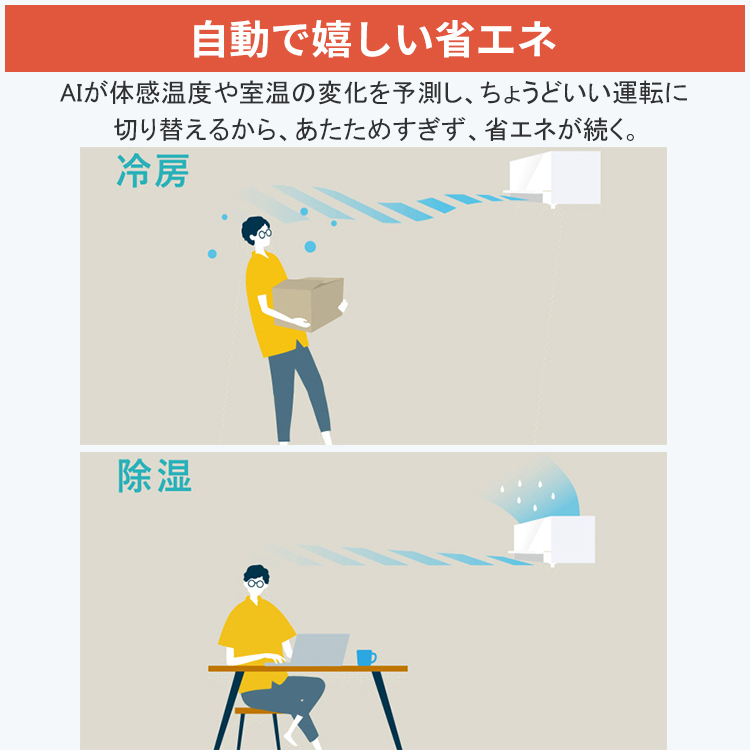 自動で嬉しい省エネ

AIが体感温度や室温の変化を予測し、ちょうどいい運転に切り替えるから、あたためすぎず、省エネが続く。

冷房

除湿