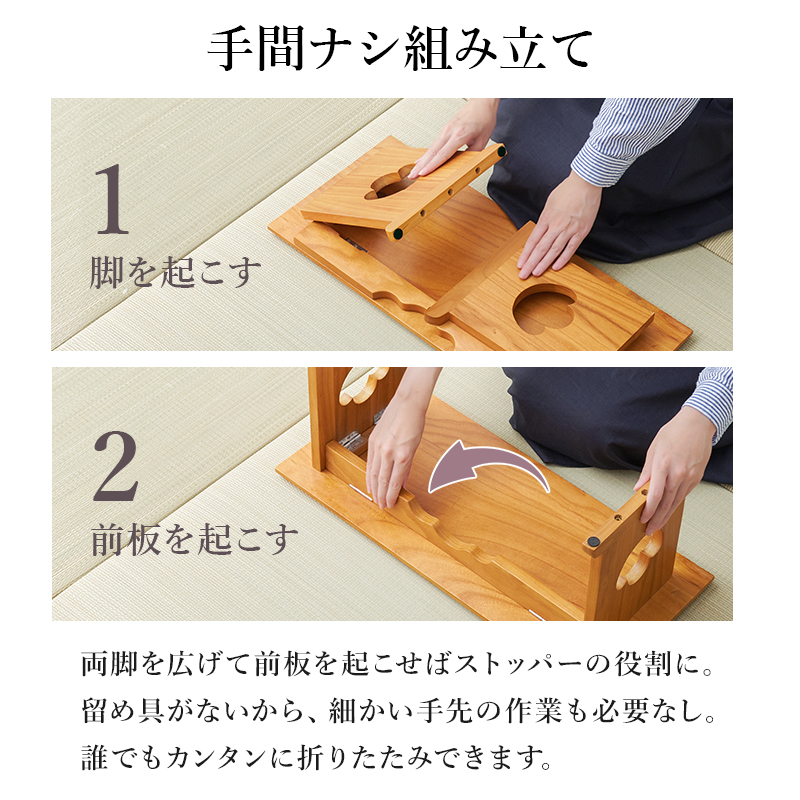 手間ナシ組み立て

1
脚を起こす

2
前板を起こす

両脚を広げて前板を起こせばストッパーの役割に。
留め具がないから、細かい手先の作業も必要なし。
誰でもカンタンに折りたたみできます。