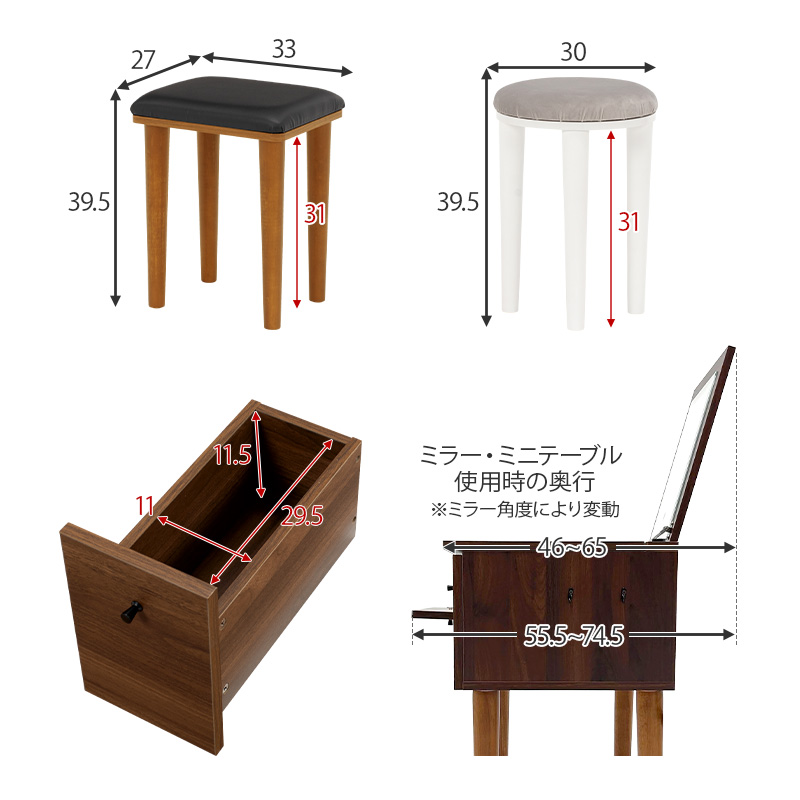 27
33
39.5
31
30
39.5
31
11.5
11
29.5
ミラー・ミニテーブル
使用時の奥行
※ミラー角度により変動
46~65
55.5~74.5