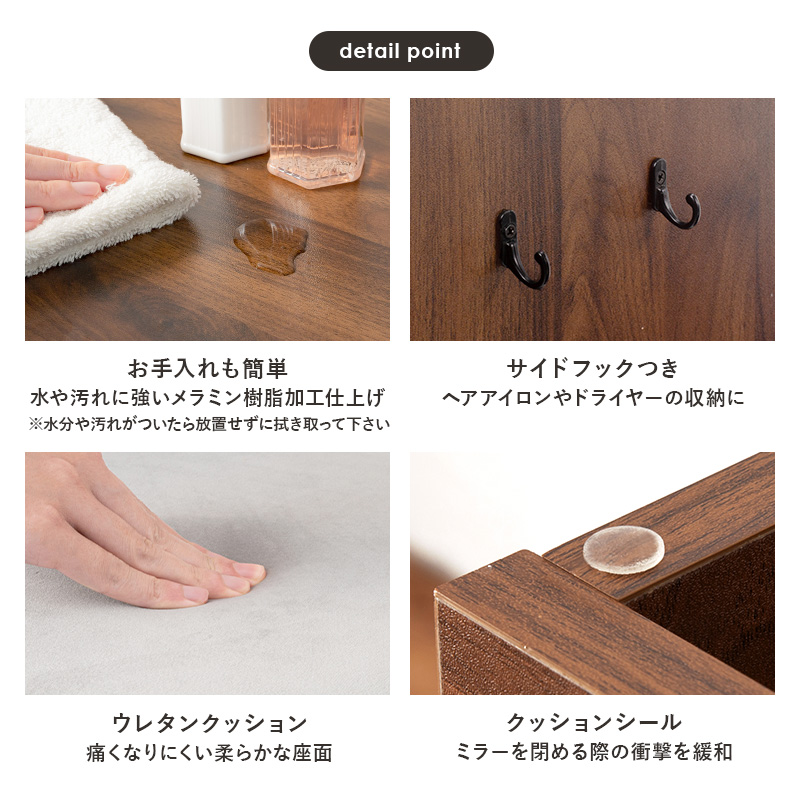 detail point

お手入れも簡単
水や汚れに強いメラミン樹脂加工仕上げ
※水分や汚れがついたら放置せずに拭き取って下さい

サイドフックつき
ヘアアイロンやドライヤーの収納に

ウレタンクッション
痛くなりにくい柔らかな座面

クッションシール
ミラーを閉める際の衝撃を緩和