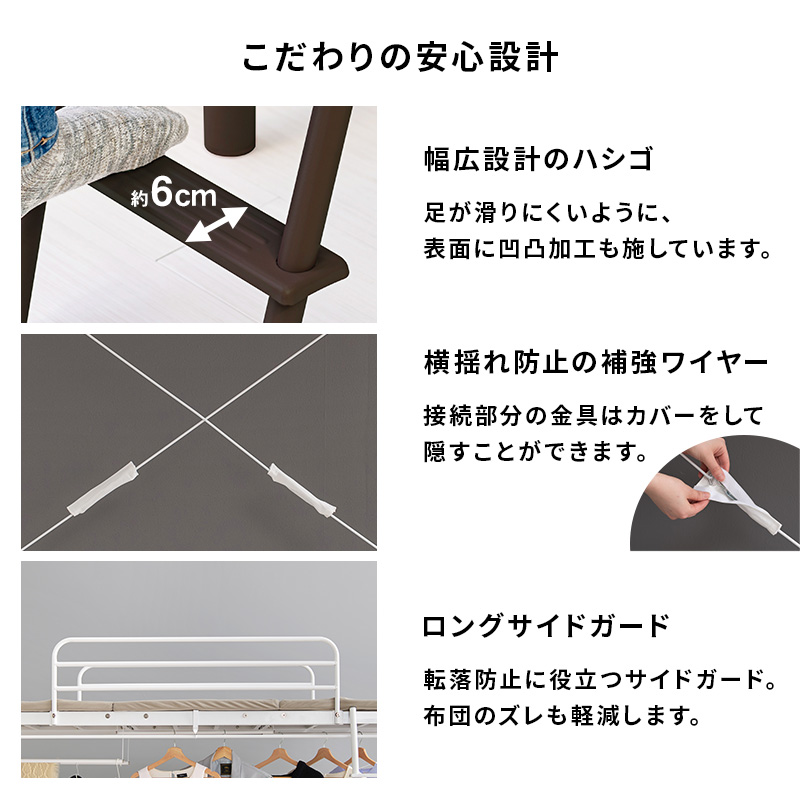 こだわりの安心設計

約6cm

幅広設計のハシゴ

足が滑りにくいように、表面に凹凸加工も施しています。

横揺れ防止の補強ワイヤー

接続部分の金具はカバーをして隠すことができます。

ロングサイドガード

転落防止に役立つサイドガード。布団のズレも軽減します。