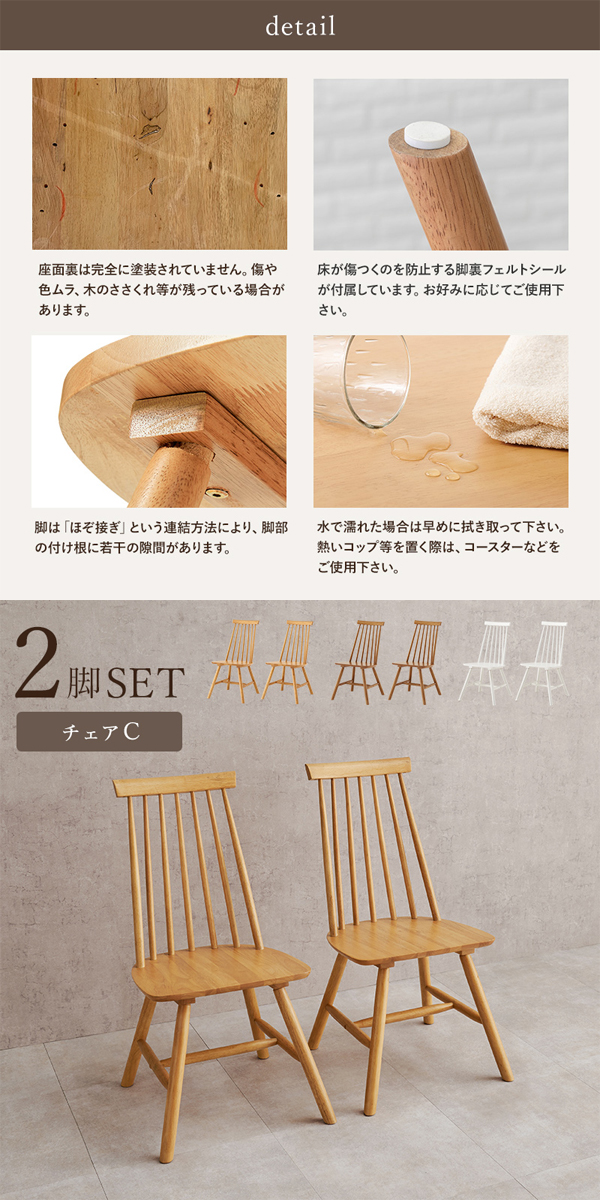 detail

座面裏は完全に塗装されていません。傷や色ムラ、木のささくれ等が残っている場合があります。

床が傷つくのを防止する脚裏フェルトシールが付属しています。お好みに応じてご使用下さい。

脚は「ほぞ接ぎ」という連結方法により、脚部の付け根に若干の隙間があります。

水で濡れた場合は早めに拭き取って下さい。熱いコップ等を置く際は、コースターなどをご使用下さい。

2脚SET

チェアC