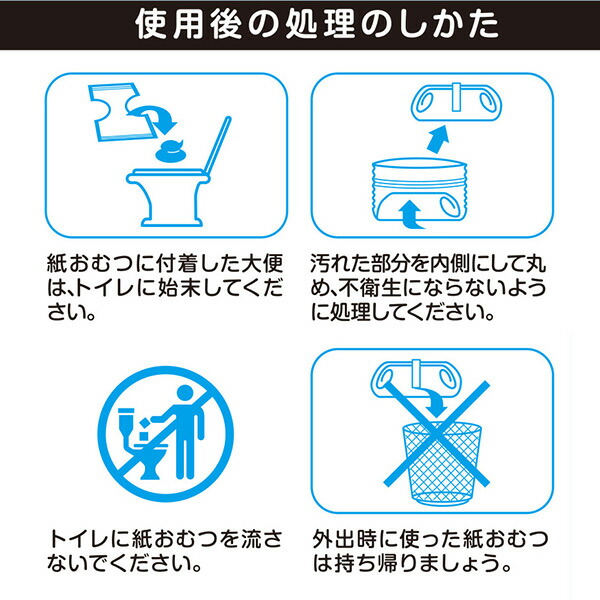 使用後の処理のしかた

紙おむつに付着した大便は、トイレに始末してください。

汚れた部分を内側にして丸め、不衛生にならないように処理してください。

トイレに紙おむつを流さないでください。

外出時に使った紙おむつは持ち帰りましょう。