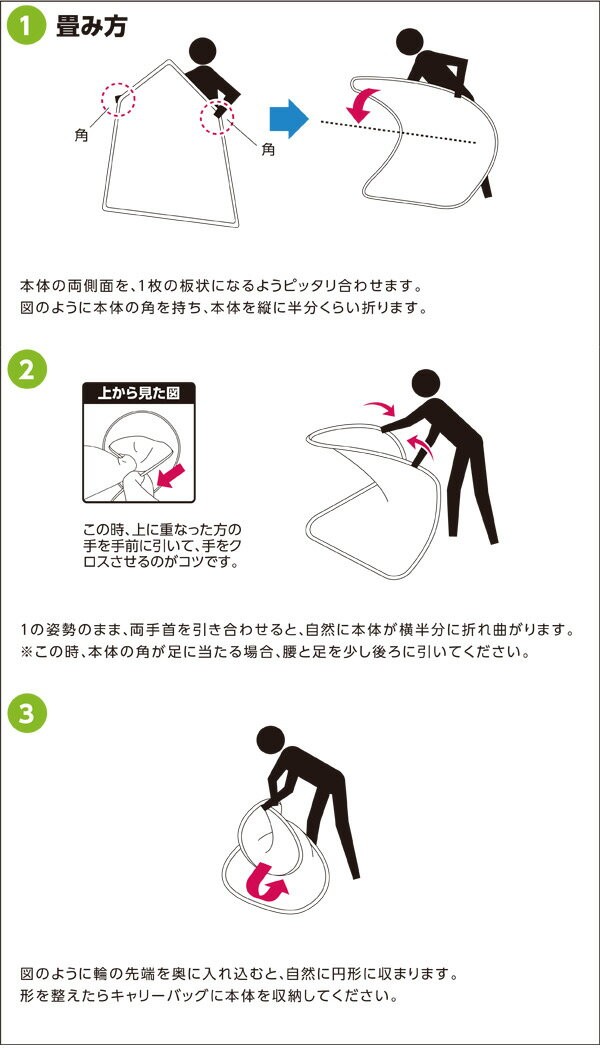 1 畳み方

角

角

本体の両側面を、1枚の板状になるようピッタリ合わせます。
図のように本体の角を持ち、本体を縦に半分くらい折ります。

2

上から見た図

この時、上に重なった方の手を手前に引いて、手をクロスさせるのがコツです。

1の姿勢のまま、両手首を引き合わせると、自然に本体が横半分に折れ曲がります。
※この時、本体の角が足に当たる場合、腰と足を少し後ろに引いてください。

3

図のように輪の先端を奥に入れ込むと、自然に円形に収まります。
形を整えたらキャリーバッグに本体を収納してください。