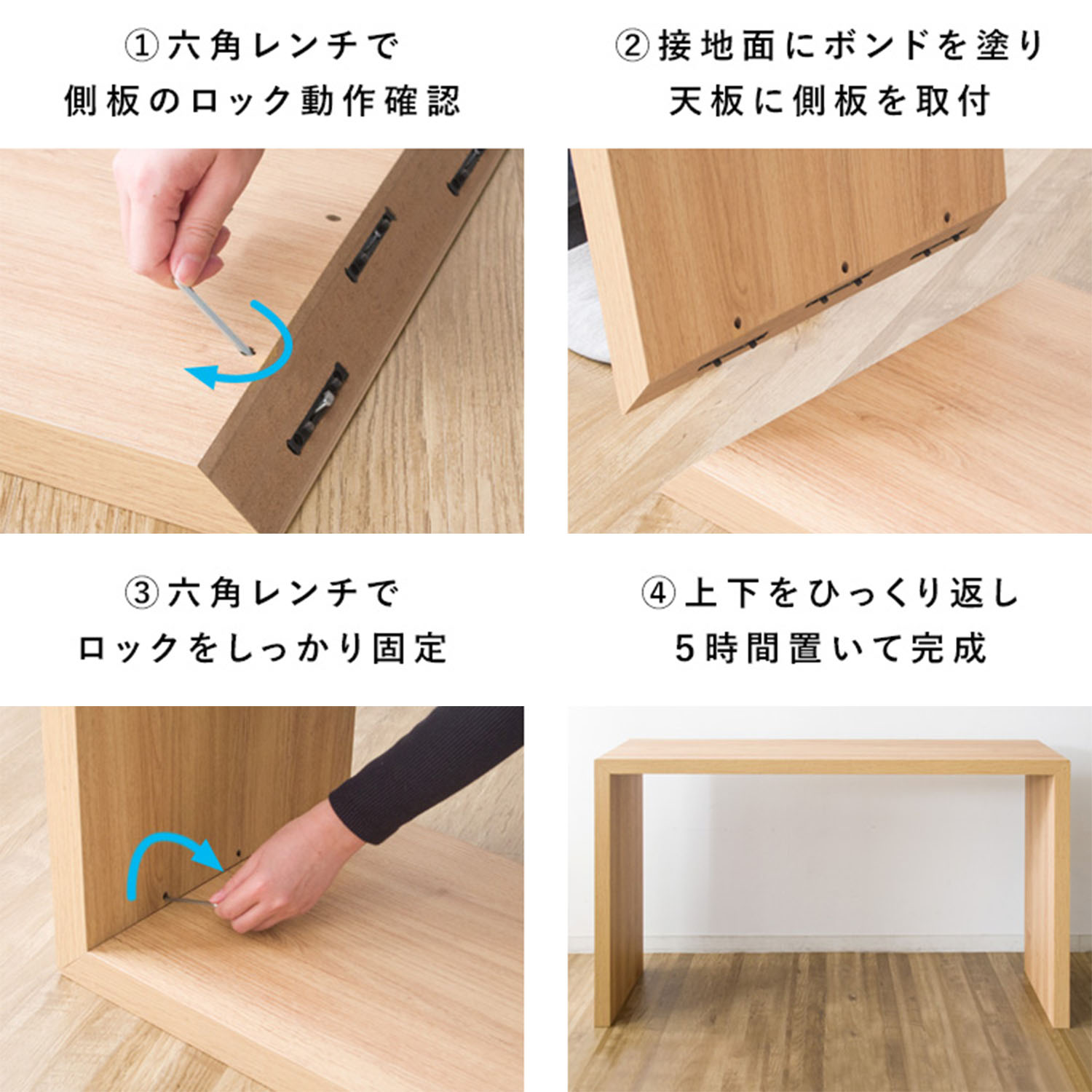 ①六角レンチで
側板のロック動作確認

②接地面にボンドを塗り
天板に側板を取付

③六角レンチで
ロックをしっかり固定

④上下をひっくり返し
5時間置いて完成