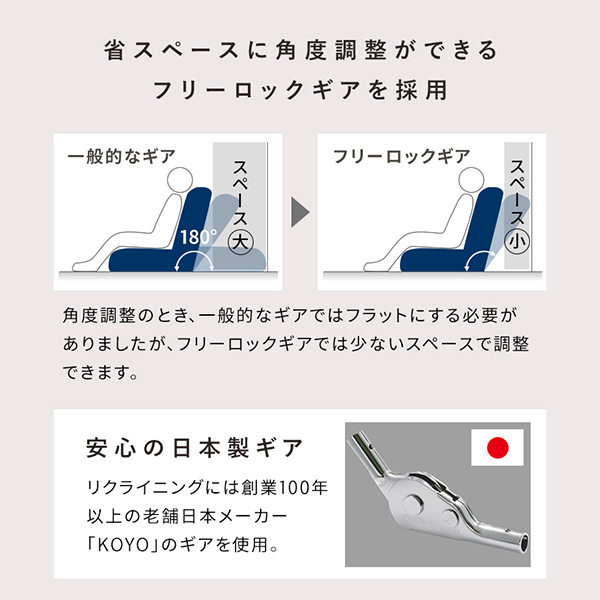 省スペースに角度調整ができる
フリーロックギアを採用

一般的なギア

スペース大

180°

フリーロックギア

スペース小

角度調整のとき、一般的なギアではフラットにする必要がありましたが、フリーロックギアでは少ないスペースで調整できます。

安心の日本製ギア

リクライニングには創業100年以上の老舗日本メーカー「KOYO」のギアを使用。