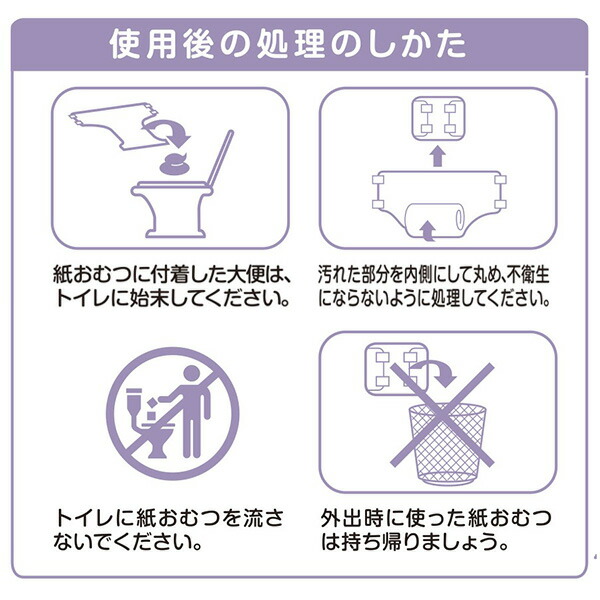 使用後の処理のしかた

紙おむつに付着した大便は、トイレに始末してください。

汚れた部分を内側にして丸め、不衛生にならないように処理してください。

トイレに紙おむつを流さないでください。

外出時に使った紙おむつは持ち帰りましょう。