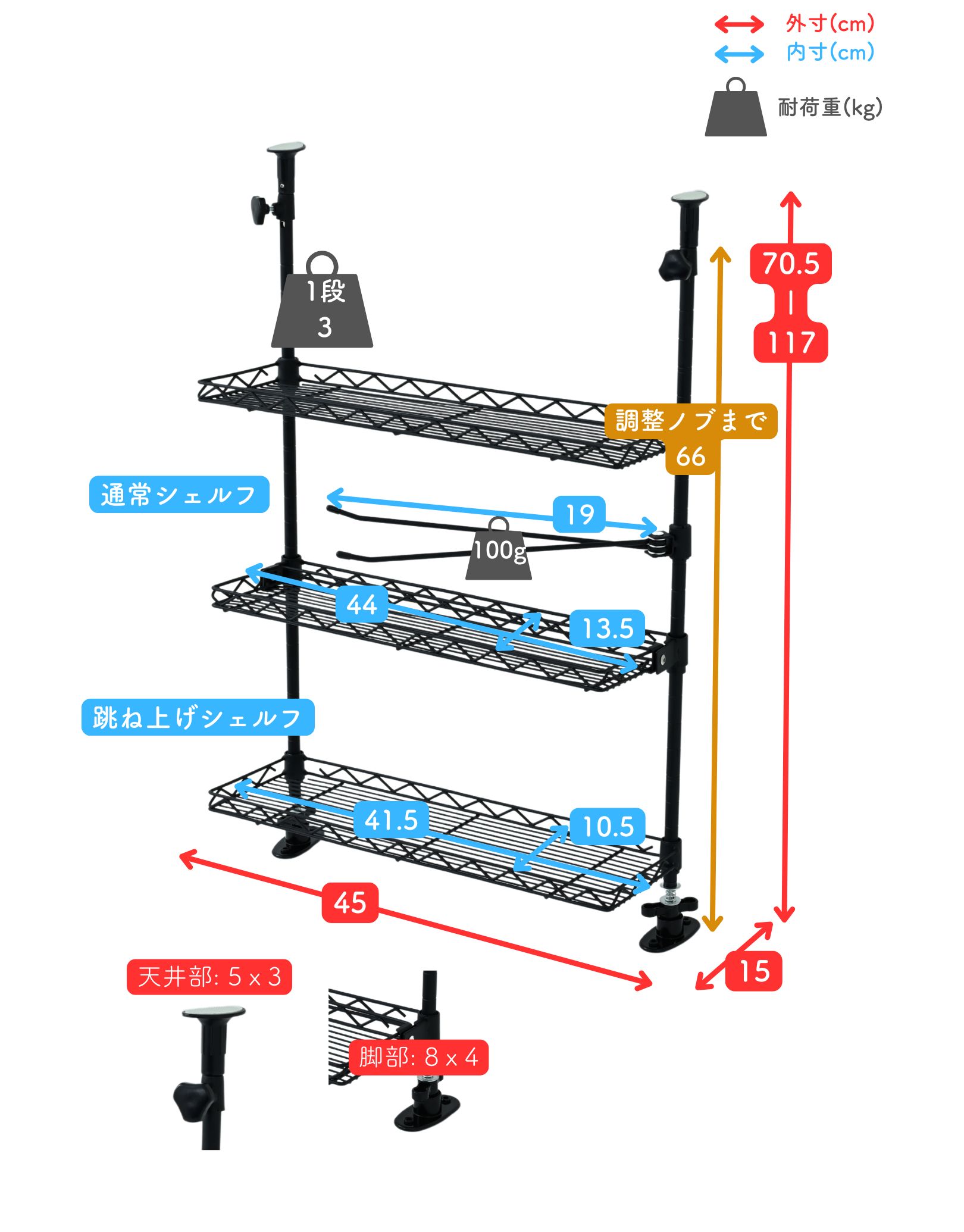 外寸(cm)
内寸(cm)
耐荷重(kg)

1段
3

70.5
|
117

調整ノブまで
66

通常シェルフ

19

100g

44

13.5

跳ね上げシェルフ

41.5

10.5

45

15

天井部: 5 x 3

脚部: 8 x 4