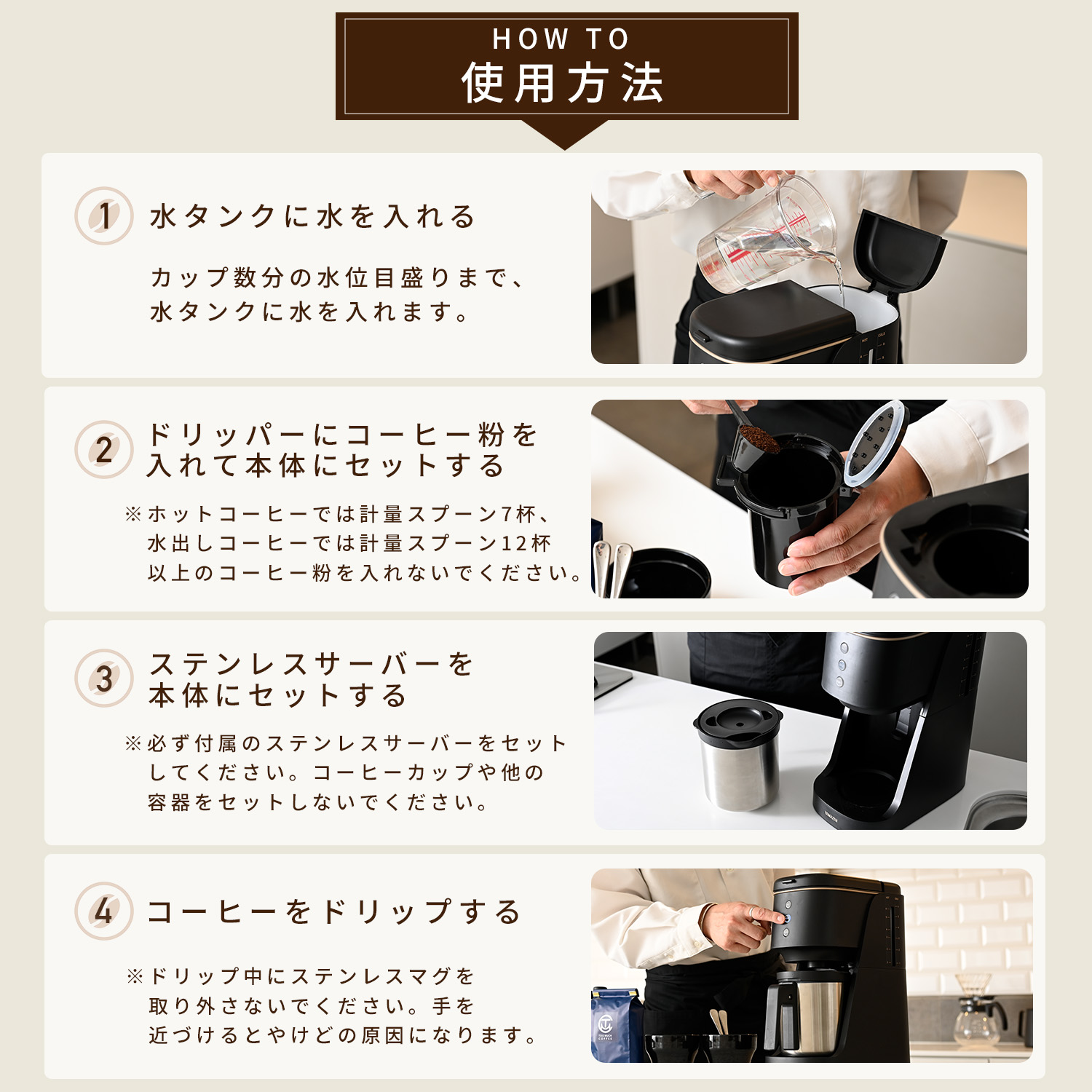 HOW TO
使用方法

1 水タンクに水を入れる

カップ数分の水位目盛りまで、水タンクに水を入れます。

2 ドリッパーにコーヒー粉を入れて本体にセットする

※ホットコーヒーでは計量スプーン7杯、水出しコーヒーでは計量スプーン12杯以上のコーヒー粉を入れないでください。

3 ステンレスサーバーを本体にセットする

※必ず付属のステンレスサーバーをセットしてください。コーヒーカップや他の容器をセットしないでください。

4 コーヒーをドリップする

※ドリップ中にステンレスマグを取り外さないでください。手を近づけるとやけどの原因になります。