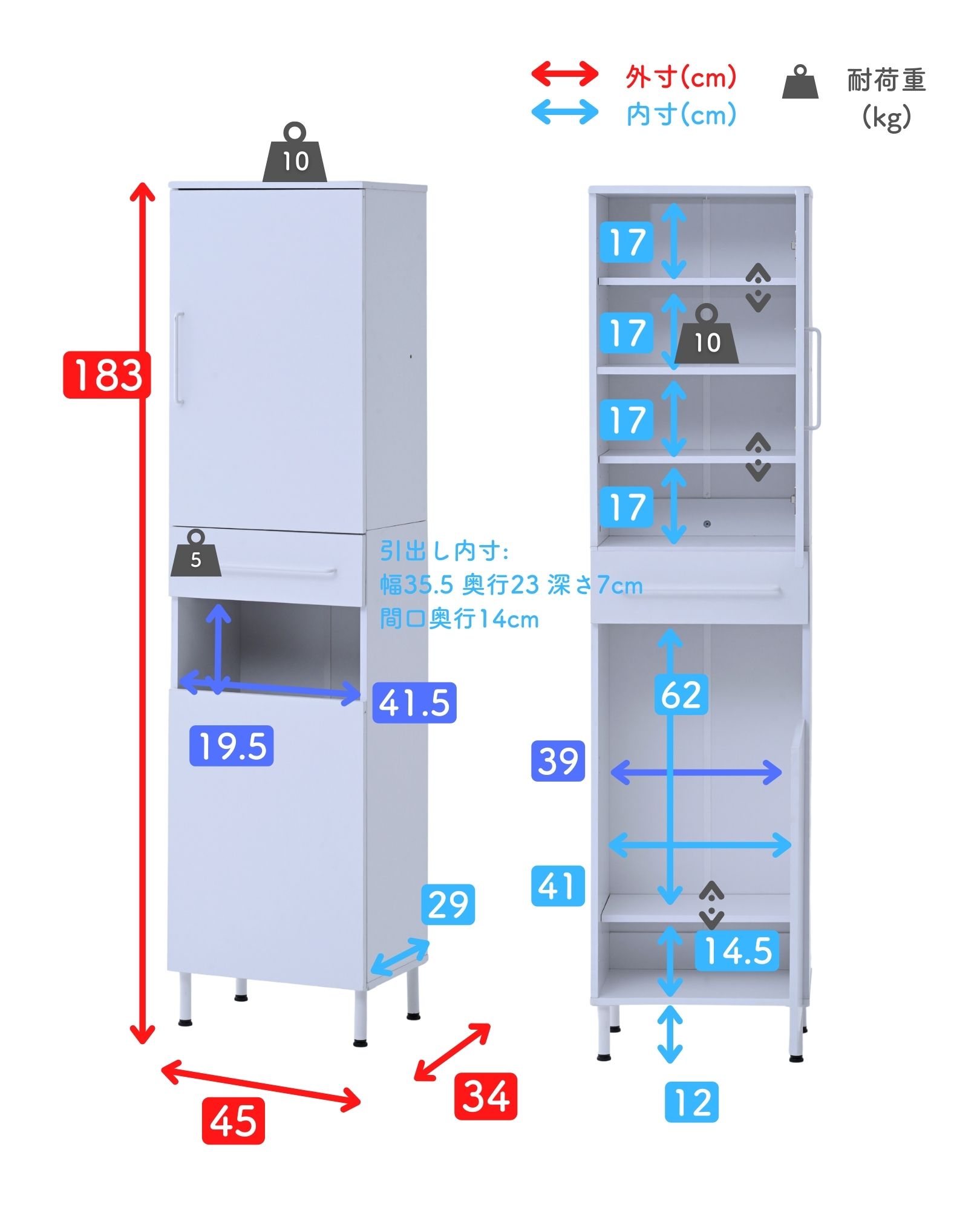 外寸(cm)
内寸(cm)
耐荷重
(kg)

10
183
5
引出し内寸:
幅35.5 奥行23 深さ7cm
間口奥行14cm
41.5
19.5
29
45
34

17
17
10
17
17
62
39
41
14.5
12