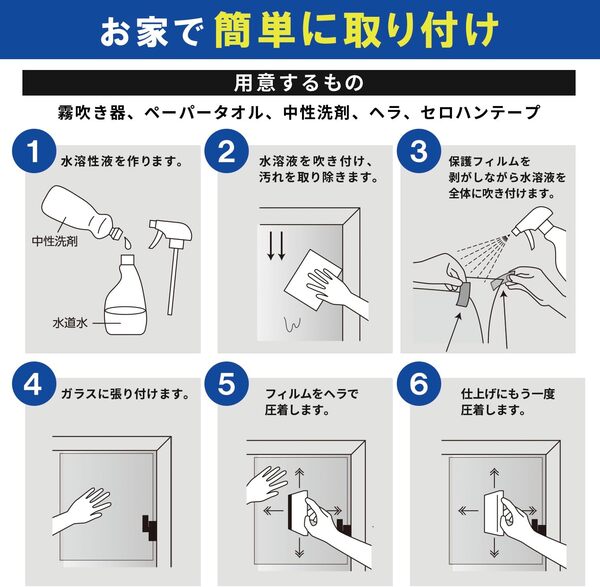 お家で 簡単に取り付け

用意するもの

霧吹き器、ペーパータオル、中性洗剤、ヘラ、セロハンテープ

1
水溶性液を作ります。

中性洗剤

水道水

2
水溶液を吹き付け、汚れを取り除きます。

3
保護フィルムを剥がしながら水溶液を全体に吹き付けます。

4
ガラスに張り付けます。

5
フィルムをヘラで圧着します。

6
仕上げにもう一度圧着します。