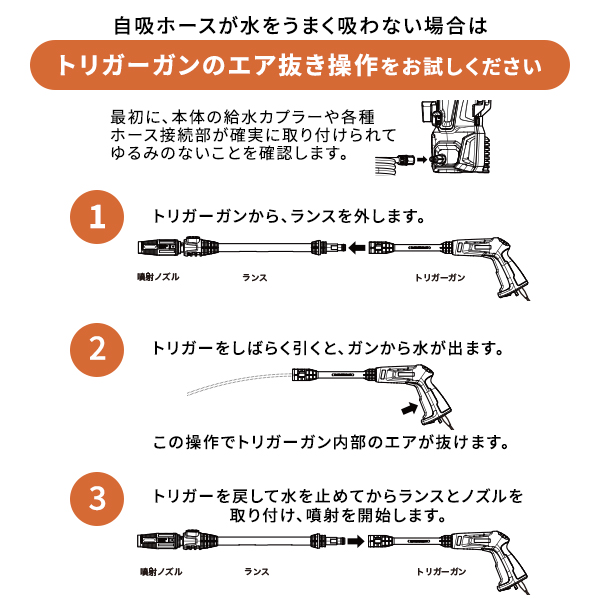 自吸ホースが水をうまく吸わない場合は

トリガーガンのエア抜き操作をお試しください

最初に、本体の給水カプラーや各種ホース接続部が確実に取り付けられてゆるみのないことを確認します。

1

トリガーガンから、ランスを外します。

噴射ノズル

ランス

トリガーガン

2

トリガーをしばらく引くと、ガンから水が出ます。

この操作でトリガーガン内部のエアが抜けます。

3

トリガーを戻して水を止めてからランスとノズルを取り付け、噴射を開始します。

噴射ノズル

ランス

トリガーガン