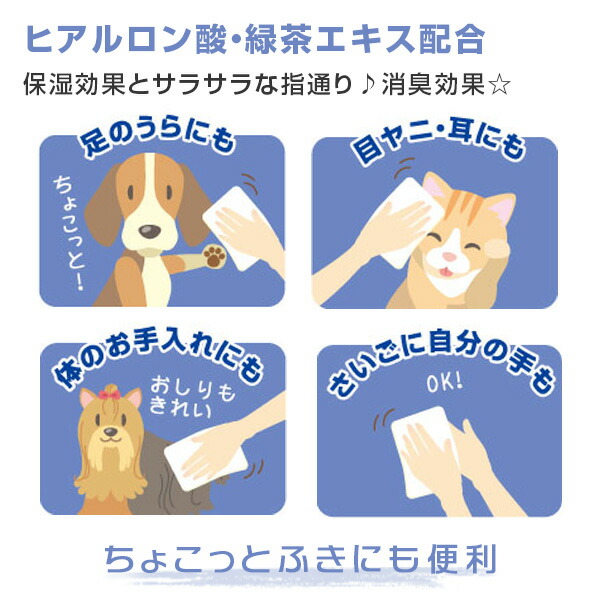 ヒアルロン酸・緑茶エキス配合

保湿効果とサラサラな指通り♪消臭効果☆

足のうらにも

ちょこっと!

目ヤニ・耳にも

体のお手入れにも

おしりもきれい

さいごに自分の手も

OK!

ちょこっとふきにも便利