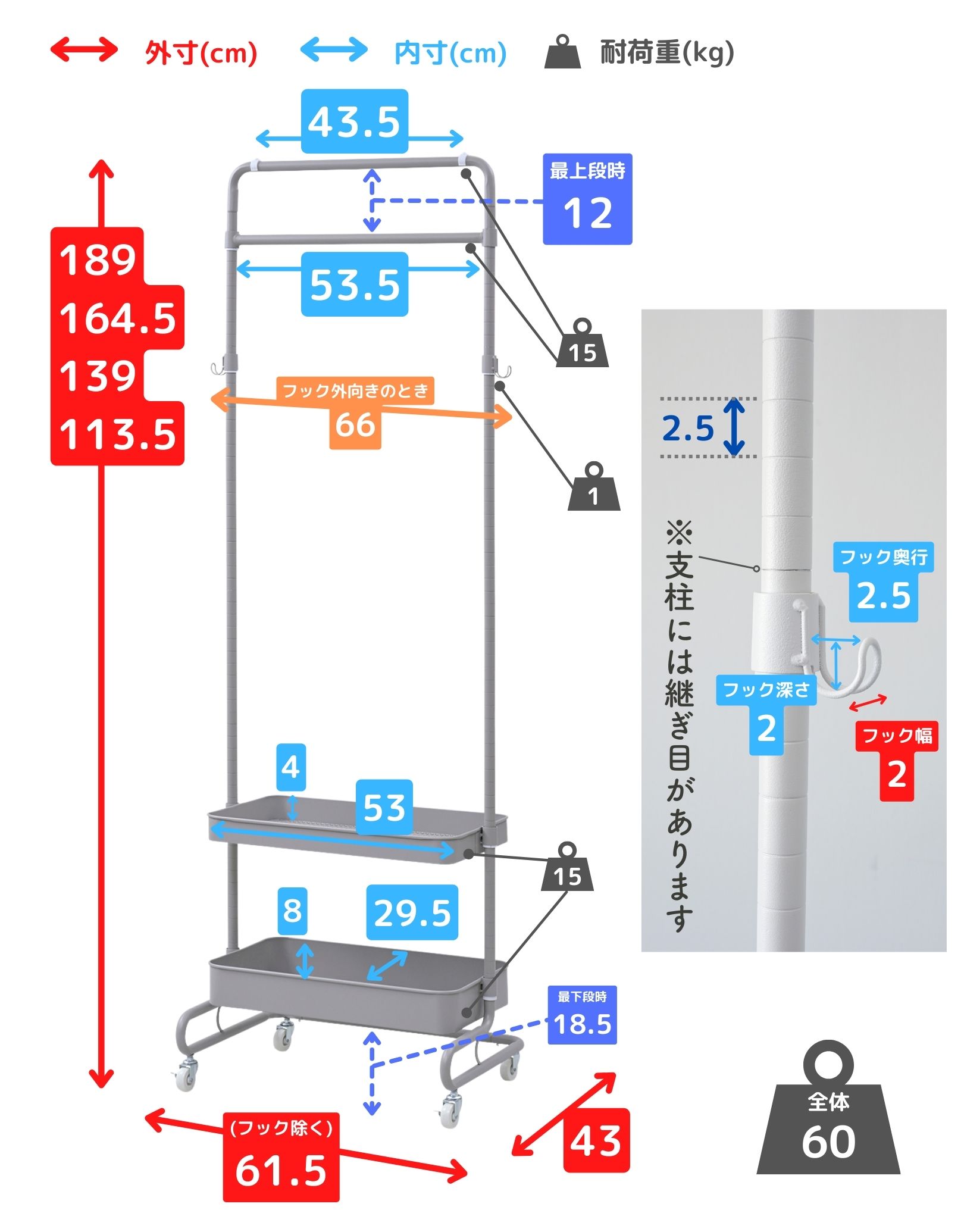 外寸(cm) 内寸(cm) 耐荷重(kg)

43.5

最上段時
12

53.5

189
164.5
139
113.5

15

フック外向きのとき
66

1

2.5

※支柱には継ぎ目があります

フック奥行
2.5

フック深さ
2

フック幅
2

4

53

15

8

29.5

最下段時
18.5

(フック除く)
61.5

43

全体
60