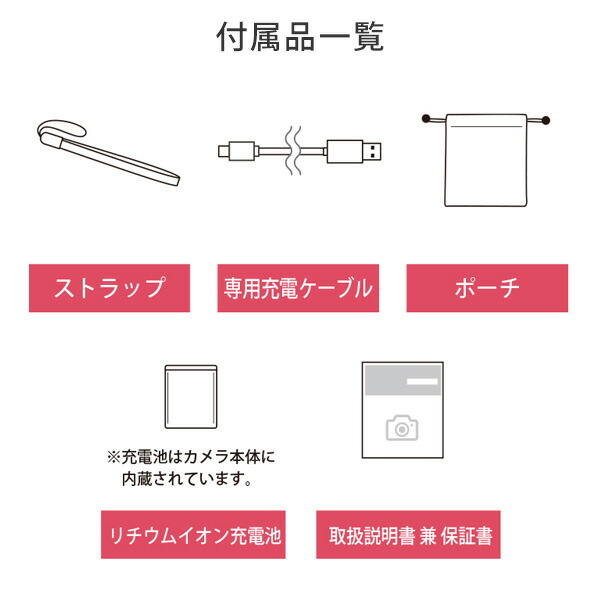 付属品一覧

ストラップ

専用充電ケーブル

ポーチ

※充電池はカメラ本体に内蔵されています。

リチウムイオン充電池

取扱説明書 兼 保証書