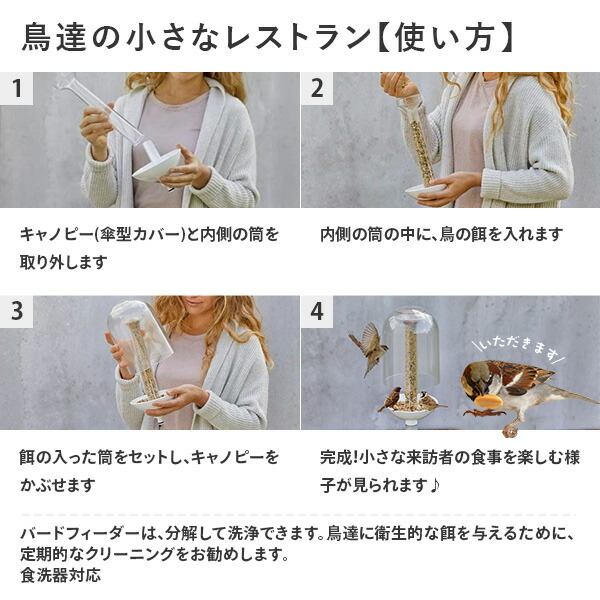 鳥達の小さなレストラン【使い方】

1

キャノピー(傘型カバー)と内側の筒を取り外します

2

内側の筒の中に、鳥の餌を入れます

3

餌の入った筒をセットし、キャノピーをかぶせます

4

いただきます

完成!小さな来訪者の食事を楽しむ様子が見られます♪

バードフィーダーは、分解して洗浄できます。鳥達に衛生的な餌を与えるために、定期的なクリーニングをお勧めします。
食洗器対応