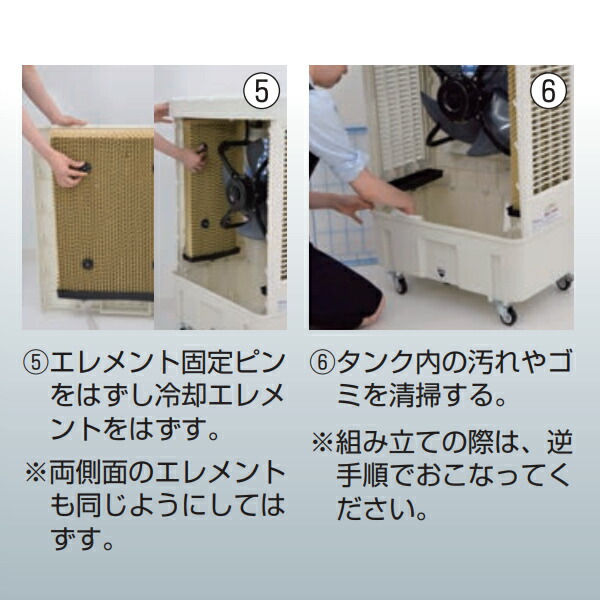 ⑤

⑥

⑤エレメント固定ピンをはずし冷却エレメントをはずす。

※両側面のエレメントも同じようにしてはずす。

⑥タンク内の汚れやゴミを清掃する。

※組み立ての際は、逆手順でおこなってください。