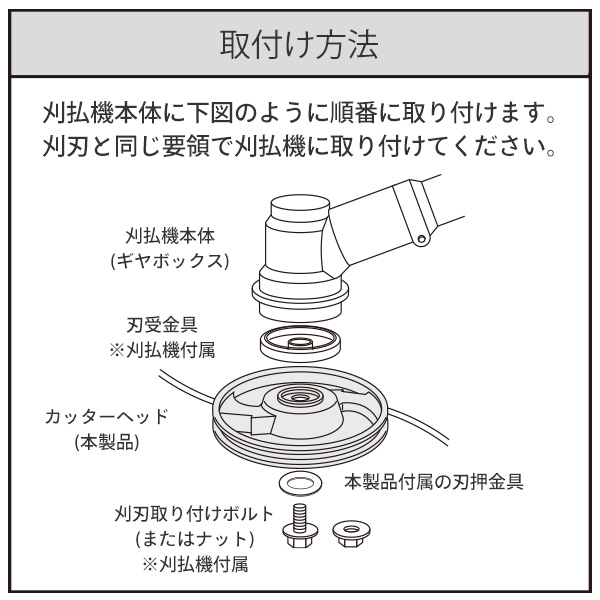 取付け方法

刈払機本体に下図のように順番に取り付けます。
刈刃と同じ要領で刈払機に取り付けてください。

刈払機本体
(ギヤボックス)

刃受金具
※刈払機付属

カッターヘッド
(本製品)

本製品付属の刃押金具

刈刃取り付けボルト
(またはナット)
※刈払機付属