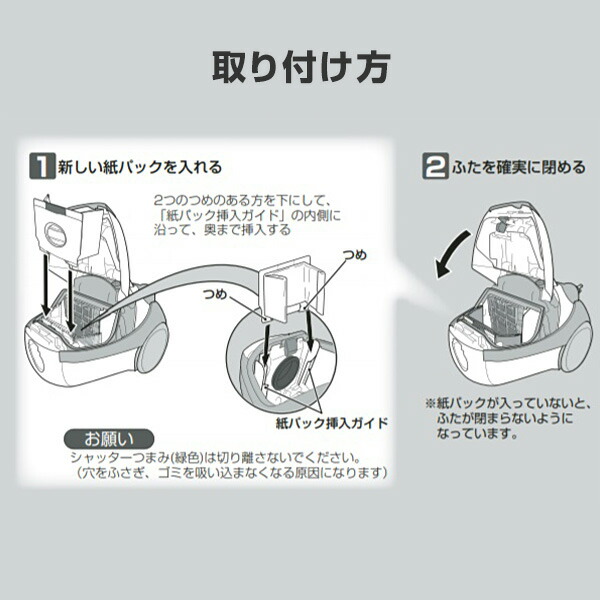 取り付け方

1 新しい紙パックを入れる

2つのつめのある方を下にして、「紙パック挿入ガイド」の内側に沿って、奥まで挿入する

つめ

つめ

紙パック挿入ガイド

お願い
シャッターつまみ(緑色)は切り離さないでください。
（穴をふさぎ、ゴミを吸い込まなくなる原因になります）

2 ふたを確実に閉める

※紙パックが入っていないと、ふたが閉まらないようになっています。