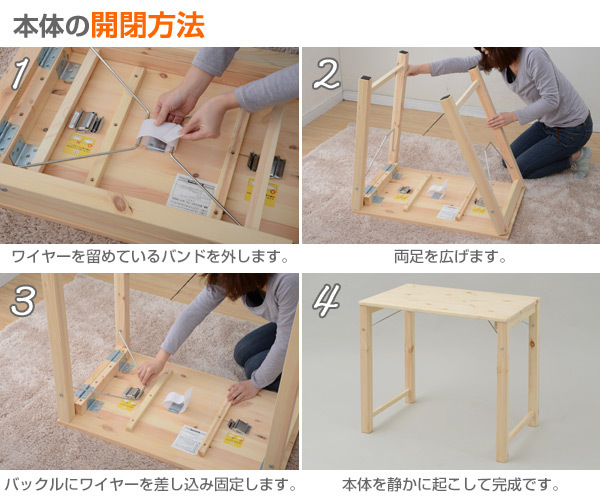 本体の開閉方法

1

ワイヤーを留めているバンドを外します。

2

両足を広げます。

3

バックルにワイヤーを差し込み固定します。

4

本体を静かに起こして完成です。