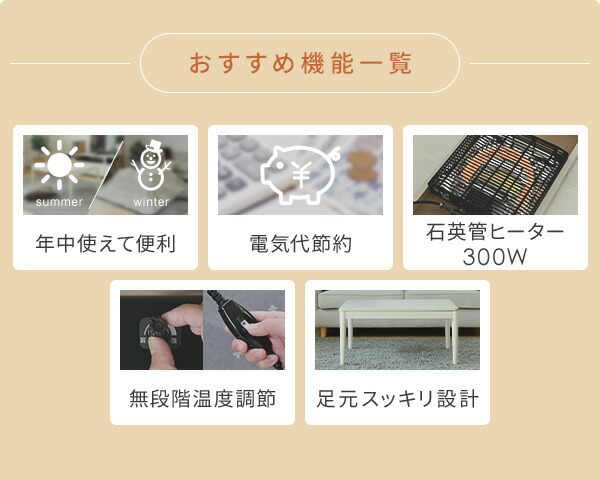 おすすめ機能一覧

summer
winter
年中使えて便利

¥
電気代節約

石英管ヒーター 300W

無段階温度調節

足元スッキリ設計