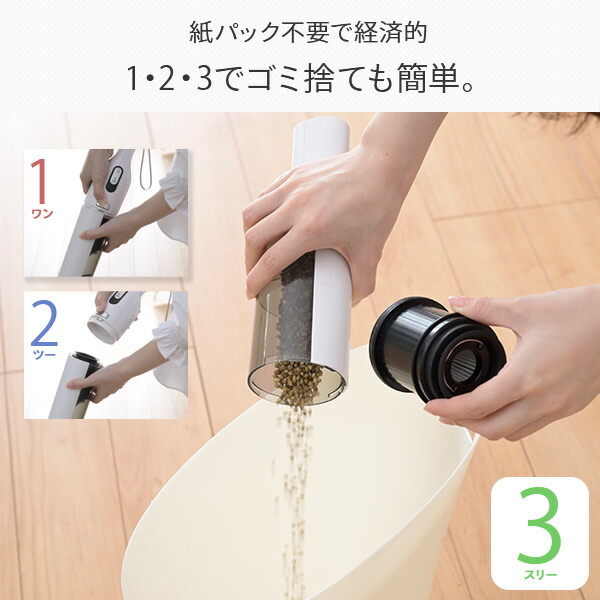 紙パック不要で経済的

1・2・3でゴミ捨ても簡単。

1
ワン

2
ツー

3
スリー