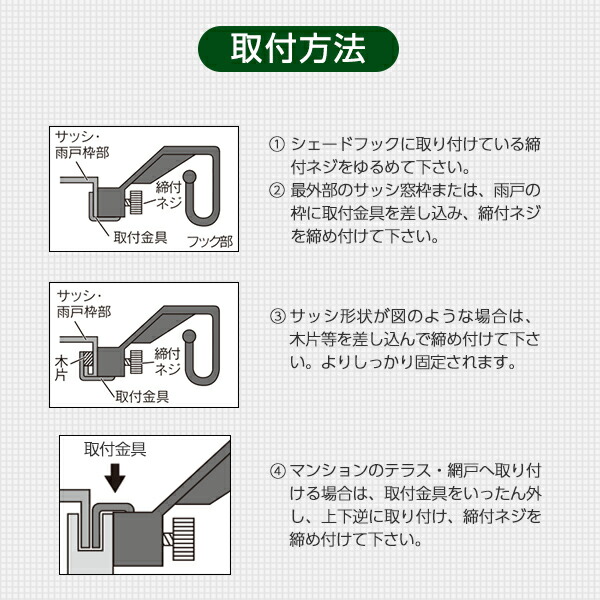 取付方法

サッシ・雨戸枠部
締付ネジ
取付金具
フック部

① シェードフックに取り付けている締付ネジをゆるめて下さい。
② 最外部のサッシ窓枠または、雨戸の枠に取付金具を差し込み、締付ネジを締め付けて下さい。

サッシ・雨戸枠部
木片
締付ネジ
取付金具

③ サッシ形状が図のような場合は、木片等を差し込んで締め付けて下さい。よりしっかり固定されます。

取付金具

④ マンションのテラス・網戸へ取り付ける場合は、取付金具をいったん外し、上下逆に取り付け、締付ネジを締め付けて下さい。