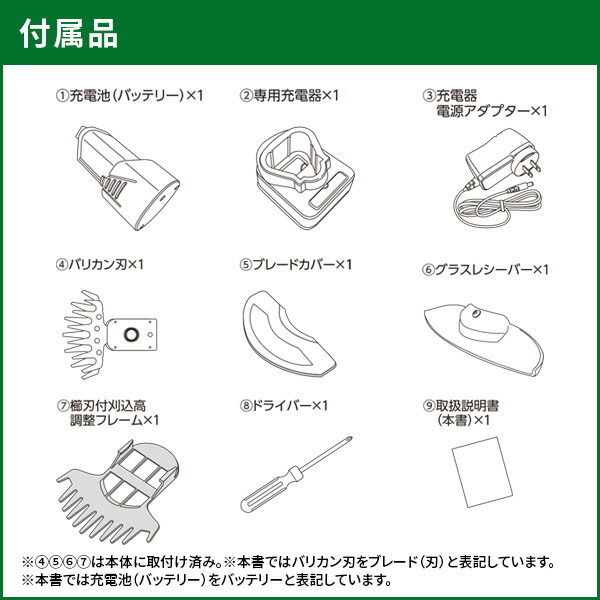 付属品

①充電池(バッテリー)×1

②専用充電器×1

③充電器
電源アダプター×1

④バリカン刃×1

⑤ブレードカバー×1

⑥グラスレシーバー×1

⑦櫛刃付刈込高
調整フレーム×1

⑧ドライバー×1

⑨取扱説明書
(本書)×1

※④⑤⑥⑦は本体に取付け済み。※本書ではバリカン刃をブレード(刃)と表記しています。
※本書では充電池(バッテリー)をバッテリーと表記しています。